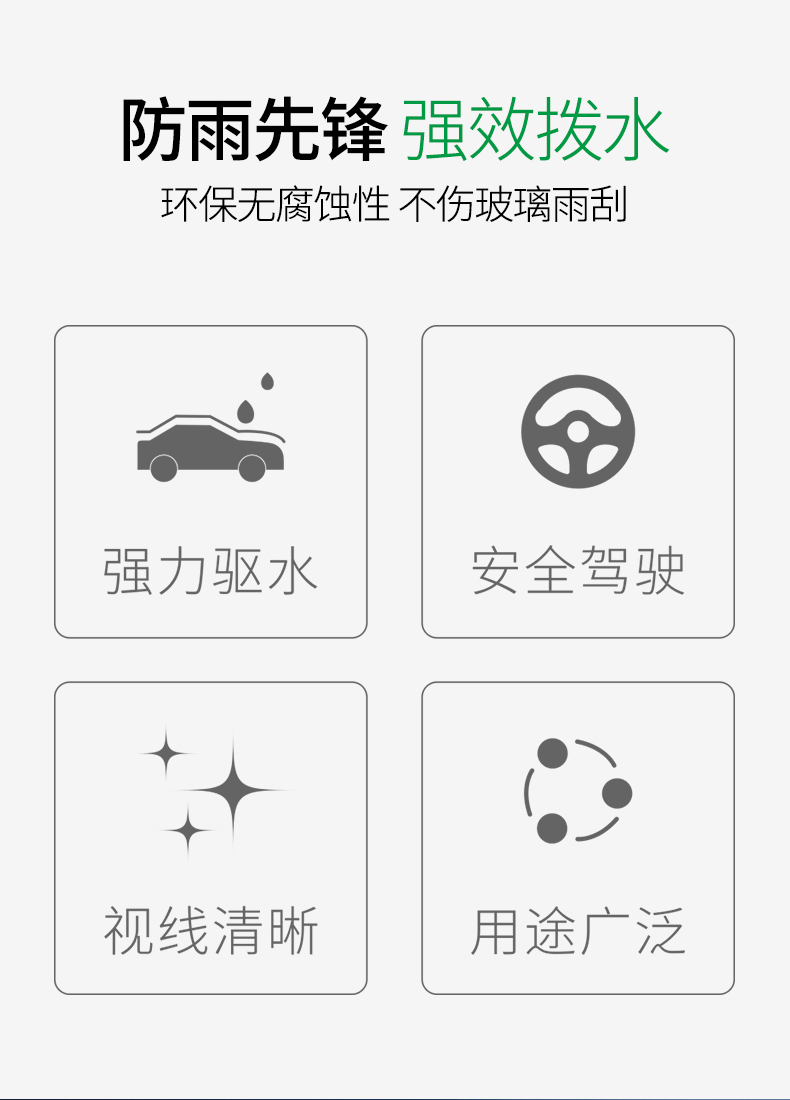 防雨先锋 强效拨水

环保无腐蚀性 不伤玻璃雨刮

强力驱水

安全驾驶

视线清晰

用途广泛