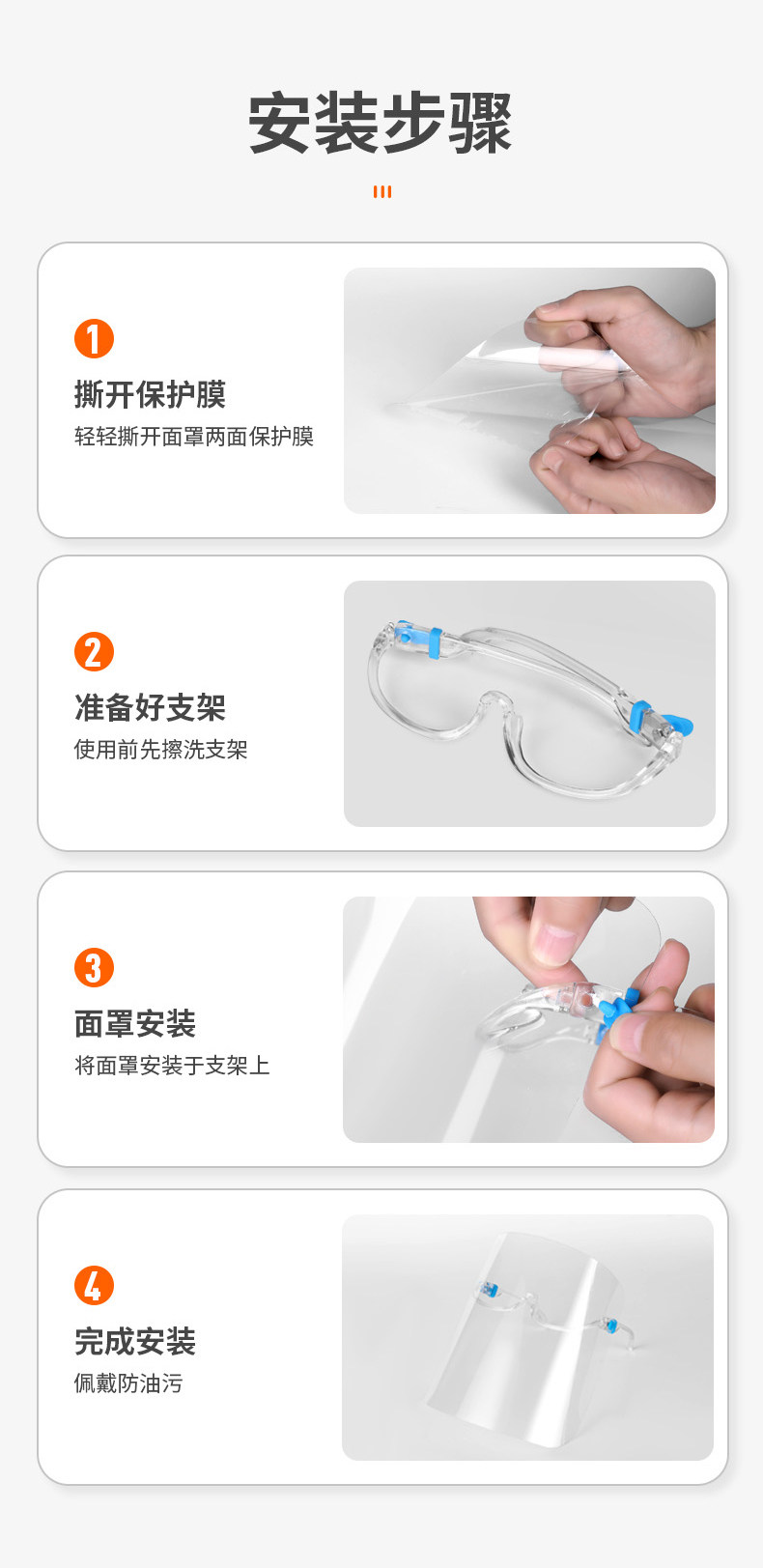 安装步骤

1
撕开保护膜
轻轻撕开面罩两面保护膜

2
准备好支架
使用前先擦洗支架

3
面罩安装
将面罩安装于支架上

4
完成安装
佩戴防油污