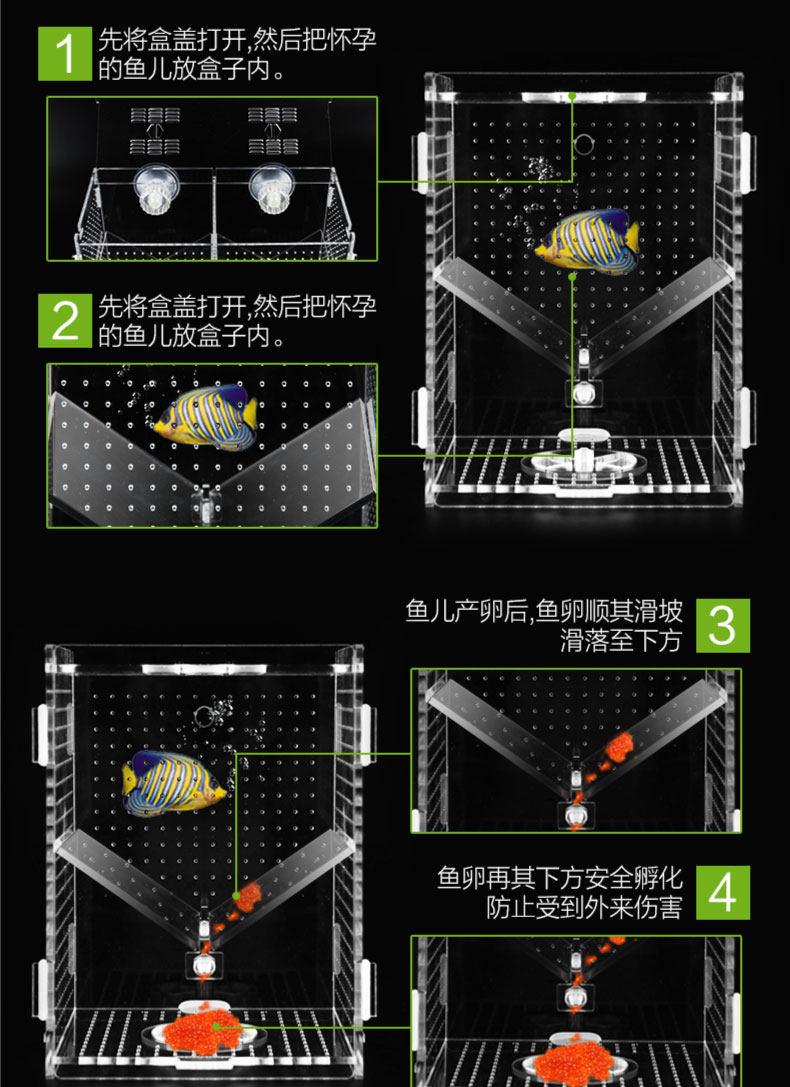 1 先将盒盖打开,然后把怀孕的鱼儿放盒子内。

2 先将盒盖打开,然后把怀孕的鱼儿放盒子内。

鱼儿产卵后,鱼卵顺其滑坡滑落至下方 3

鱼卵再其下方安全孵化防止受到外来伤害 4