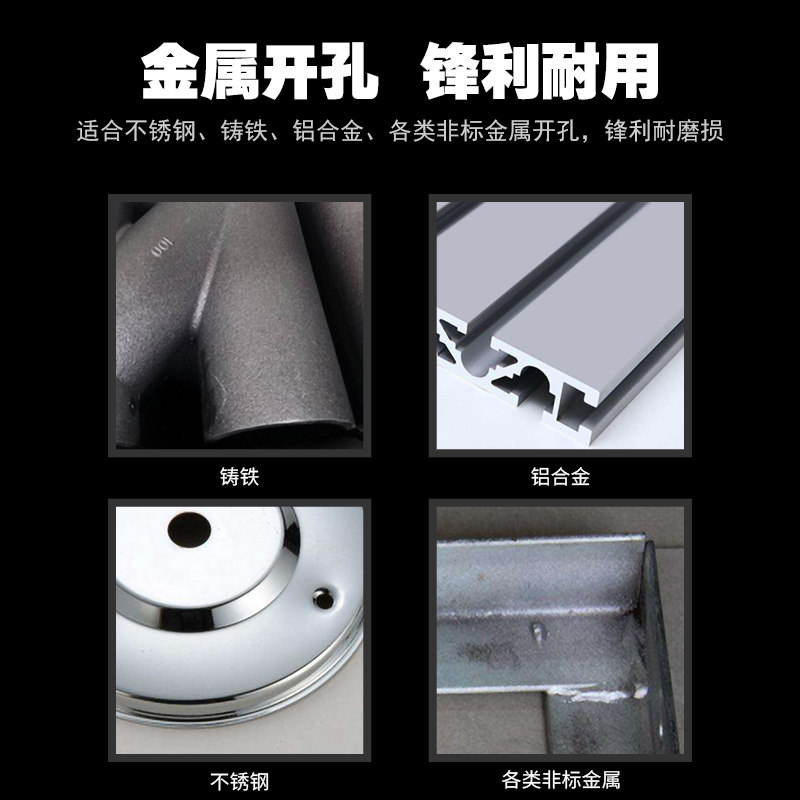 金属开孔　锋利耐用

适合不锈钢、铸铁、铝合金、各类非标金属开孔，锋利耐磨损

100

铸铁

铝合金

不锈钢

各类非标金属