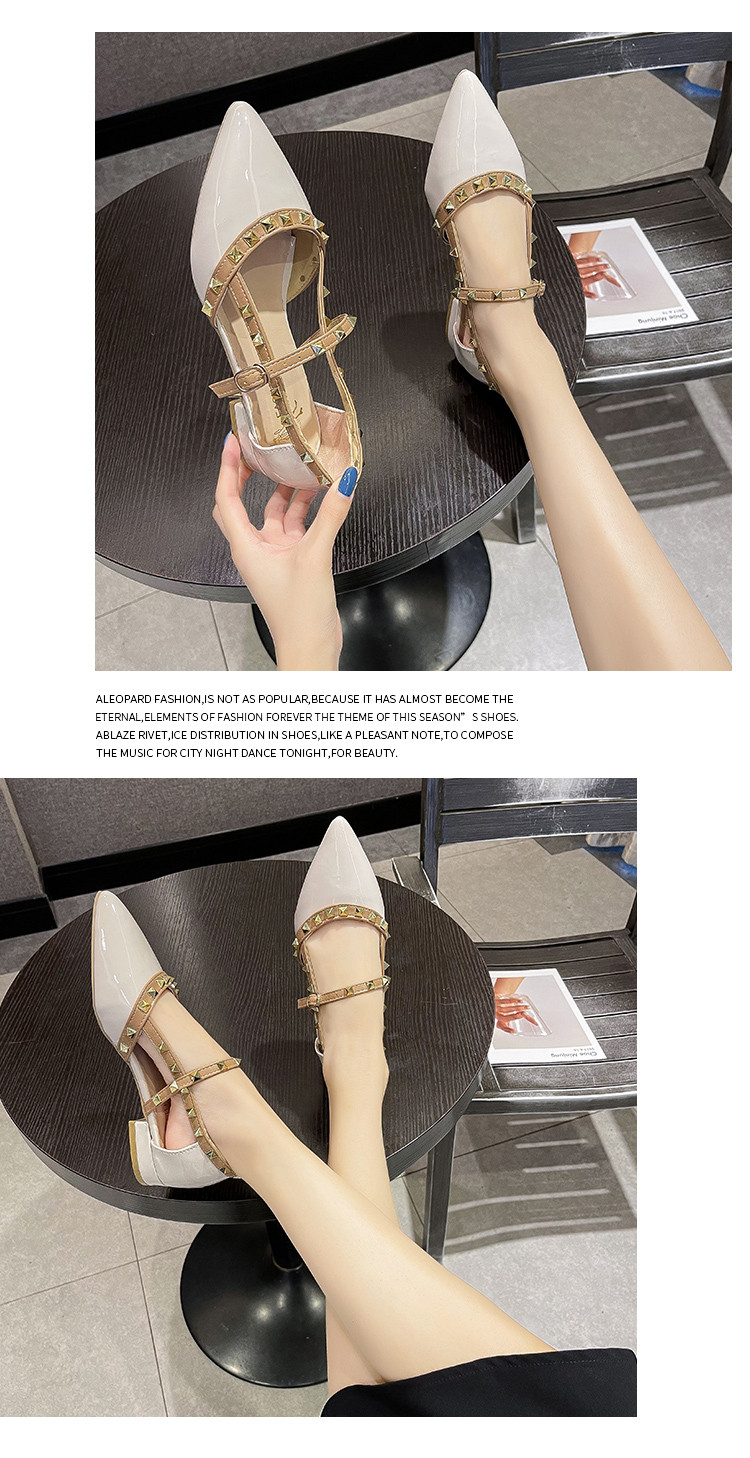 ALEOPARD FASHION,IS NOT AS POPULAR,BECAUSE IT HAS ALMOST BECOME THE ETERNAL,ELEMENTS OF FASHION FOREVER THE THEME OF THIS SEASON" S SHOES. ABLAZE RIVET,ICE DISTRIBUTION IN SHOES,LIKE A PLEASANT NOTE,TO COMPOSE THE MUSIC FOR CITY NIGHT DANCE TONIGHT,FOR BEAUTY.