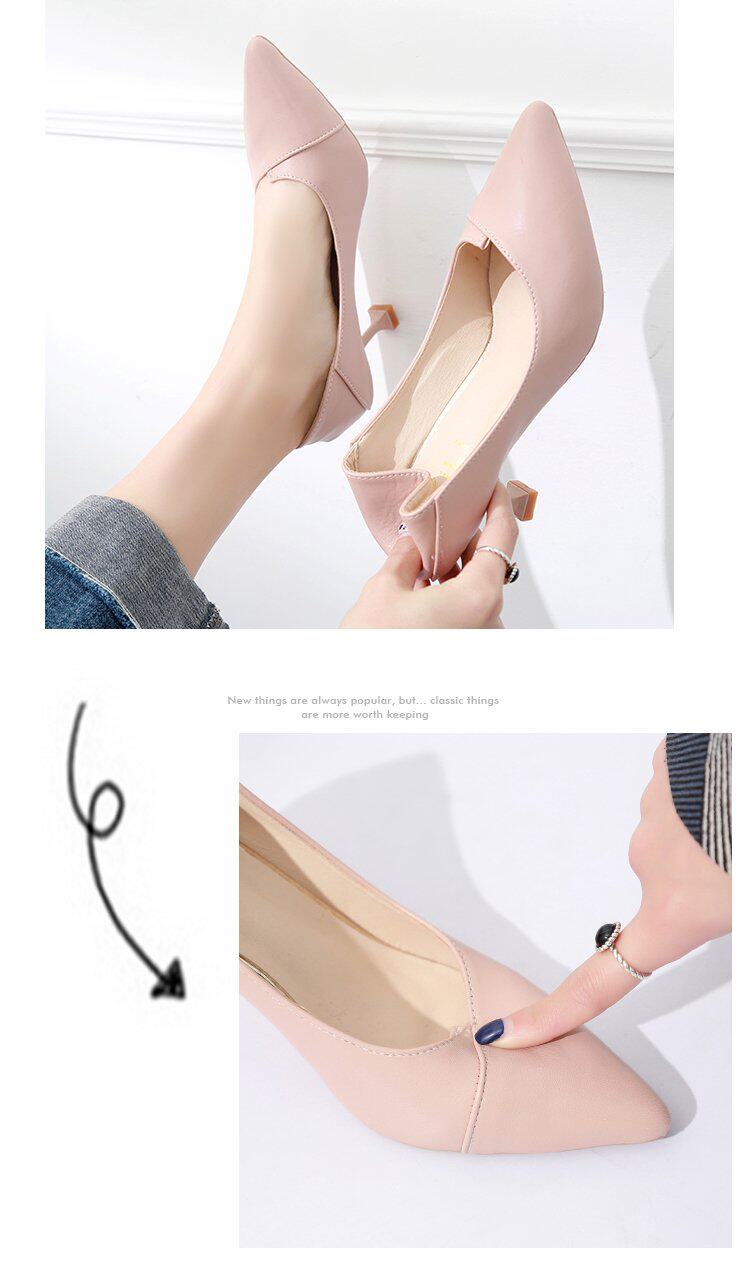 New things are always popular, but... classic things are more worth keeping