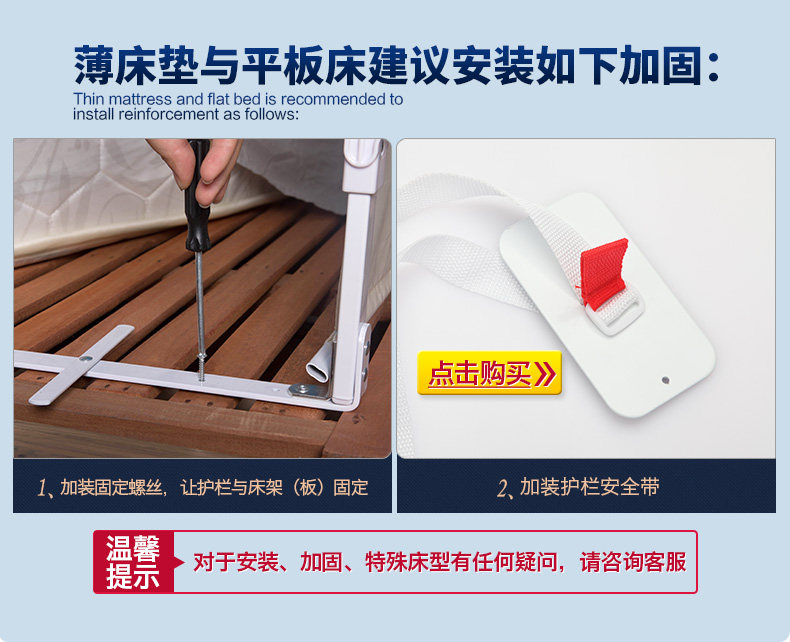 薄床垫与平板床建议安装如下加固：
Thin mattress and flat bed is recommended to install reinforcement as follows:

点击购买》

1、加装固定螺丝，让护栏与床架（板）固定

2、加装护栏安全带

温馨提示

对于安装、加固、特殊床型有任何疑问，请咨询客服