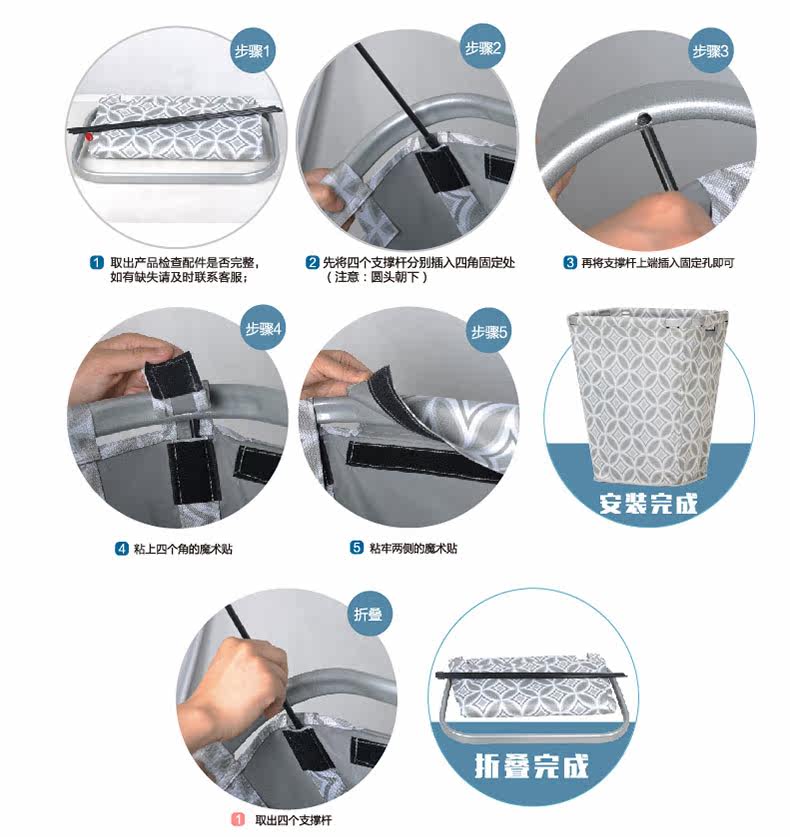 步骤1

1 取出产品检查配件是否完整，如有缺失请及时联系客服；

步骤2

2 先将四个支撑杆分别插入四角固定处（注意：圆头朝下）

步骤3

3 再将支撑杆上端插入固定孔即可

步骤4

4 粘上四个角的魔术贴

步骤5

5 粘牢两侧的魔术贴

安装完成

折叠

1 取出四个支撑杆

折叠完成