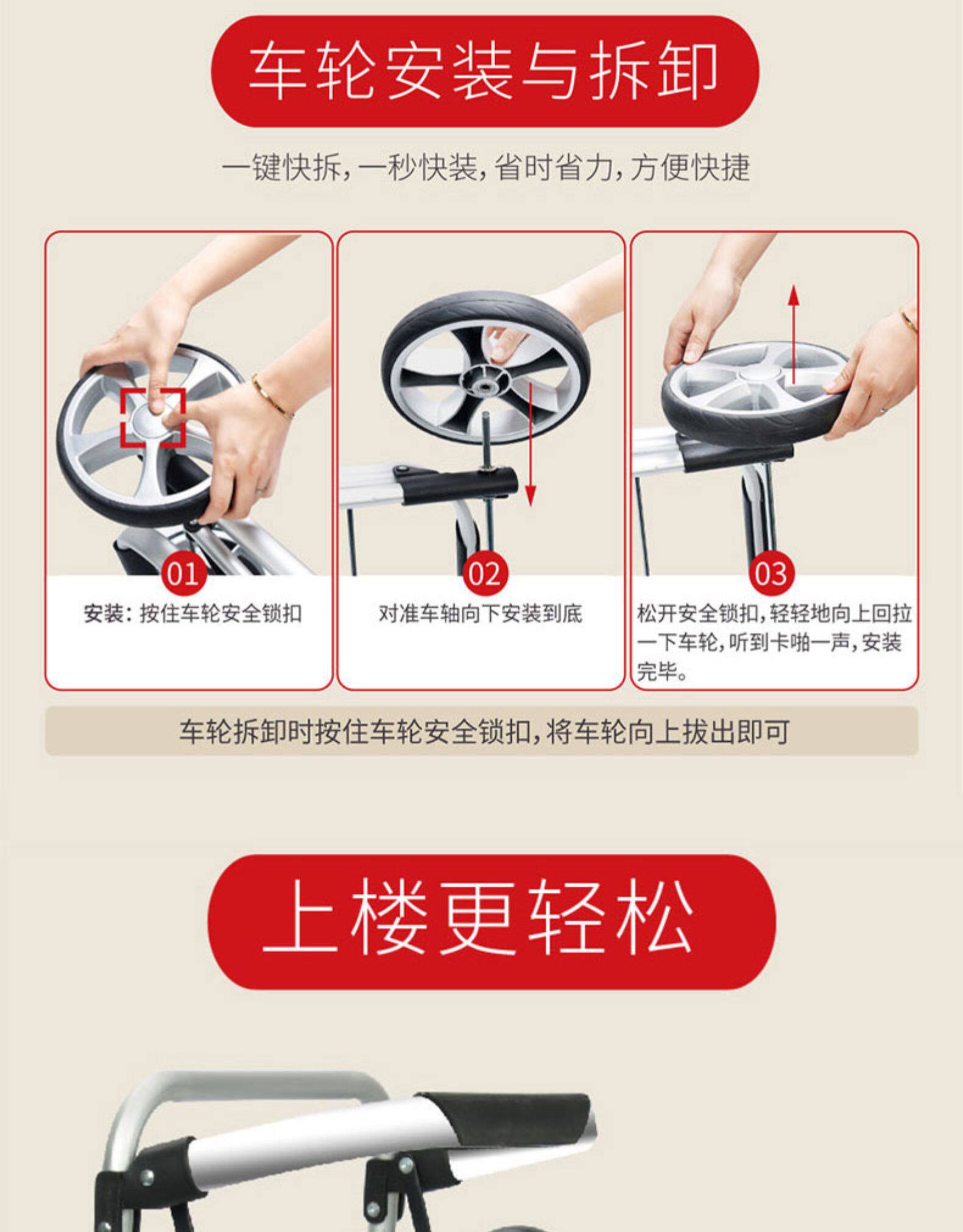 车轮安装与拆卸

一键快拆，一秒快装，省时省力，方便快捷

01
安装：按住车轮安全锁扣

02
对准车轴向下安装到底

03
松开安全锁扣，轻轻地向上回拉一下车轮，听到卡啪一声，安装完毕。

车轮拆卸时按住车轮安全锁扣，将车轮向上拔出即可

上楼更轻松