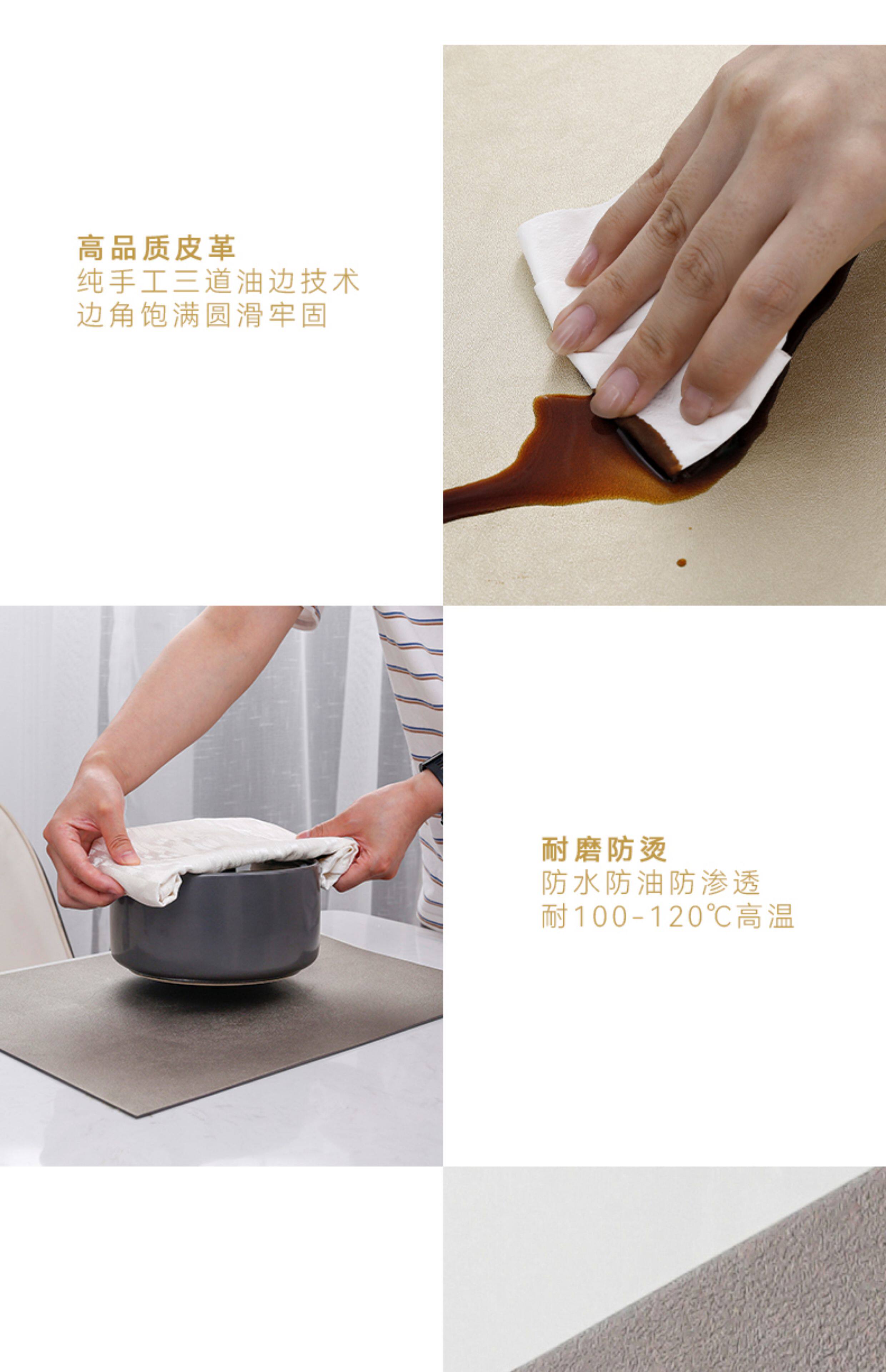 高品质皮革
纯手工三道油边技术
边角饱满圆滑牢固

耐磨防烫
防水防油防渗透
耐100-120℃高温