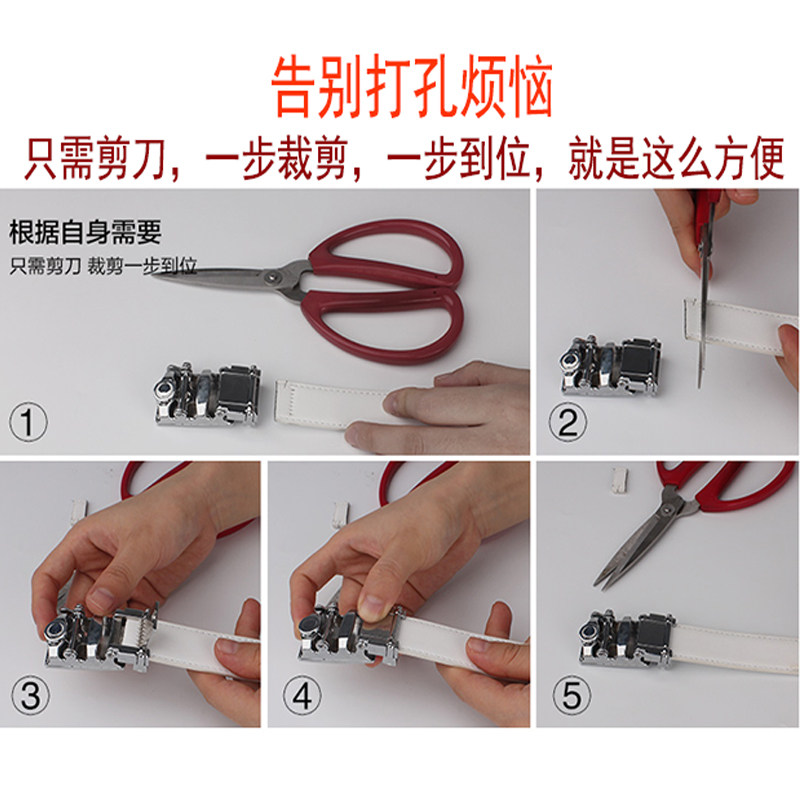 告别打孔烦恼

只需剪刀，一步裁剪，一步到位，就是这么方便

根据自身需要

只需剪刀 裁剪一步到位

①

②

③

④

⑤