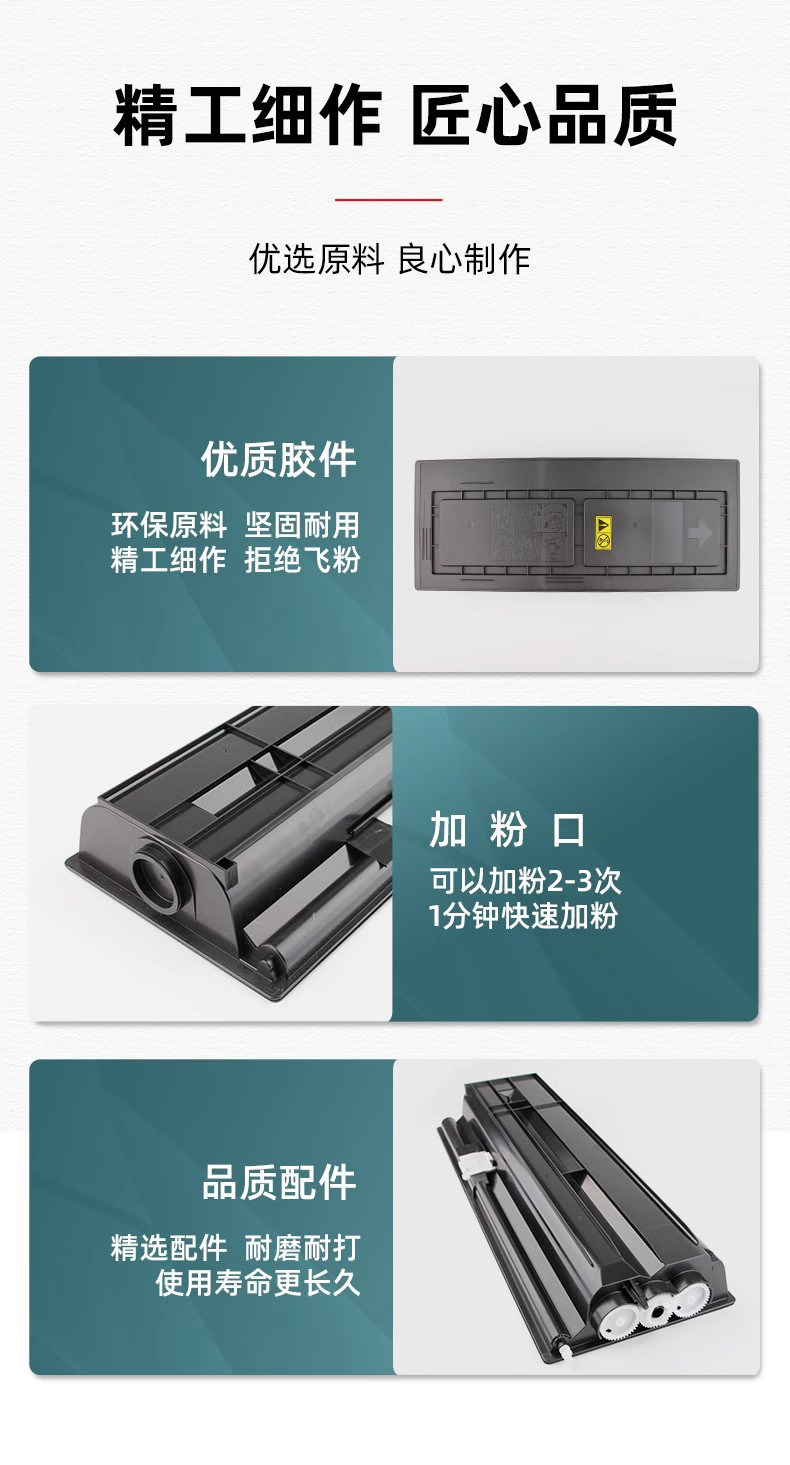 精工细作 匠心品质

优选原料 良心制作

优质胶件

环保原料 坚固耐用
精工细作 拒绝飞粉

加 粉 口

可以加粉2-3次
1分钟快速加粉

品质配件

精选配件 耐磨耐打
使用寿命更长久