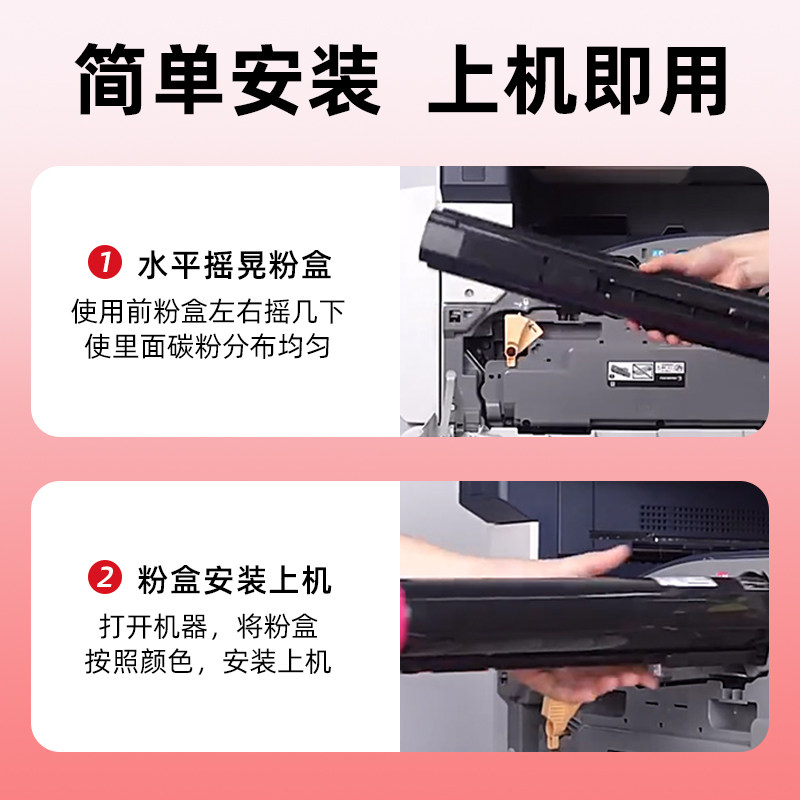 简单安装 上机即用

1 水平摇晃粉盒
使用前粉盒左右摇几下
使里面碳粉分布均匀

2 粉盒安装上机
打开机器，将粉盒
按照颜色，安装上机