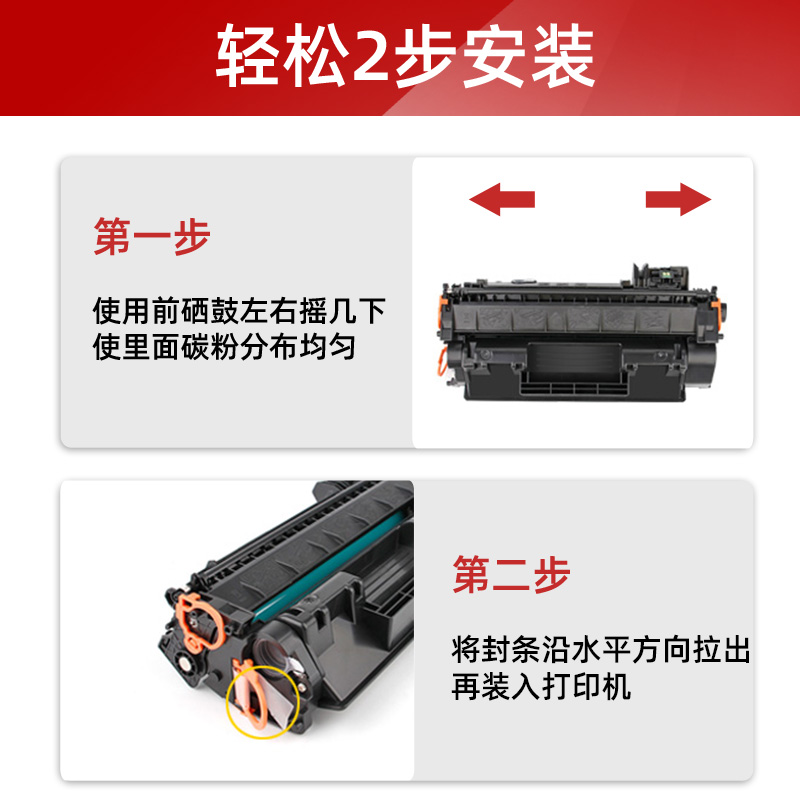 轻松2步安装

第一步

使用前硒鼓左右摇几下
使里面碳粉分布均匀

第二步

将封条沿水平方向拉出
再装入打印机