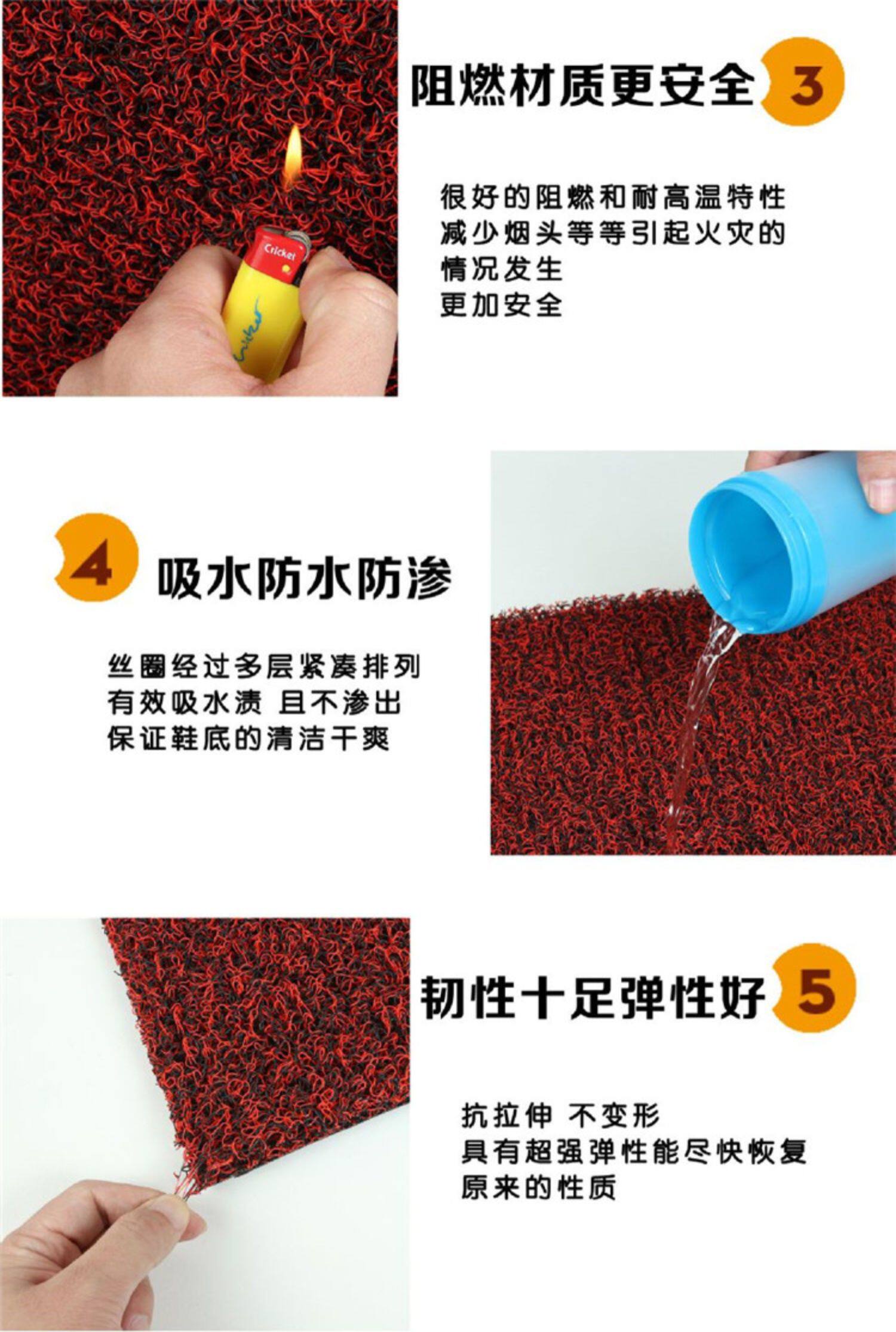 Cricket

阻燃材质更安全 3

很好的阻燃和耐高温特性
减少烟头等等引起火灾的
情况发生
更加安全

4 吸水防水防渗

丝圈经过多层紧凑排列
有效吸水渍 且不渗出
保证鞋底的清洁干爽

韧性十足弹性好 5

抗拉伸 不变形
具有超强弹性能尽快恢复
原来的性质