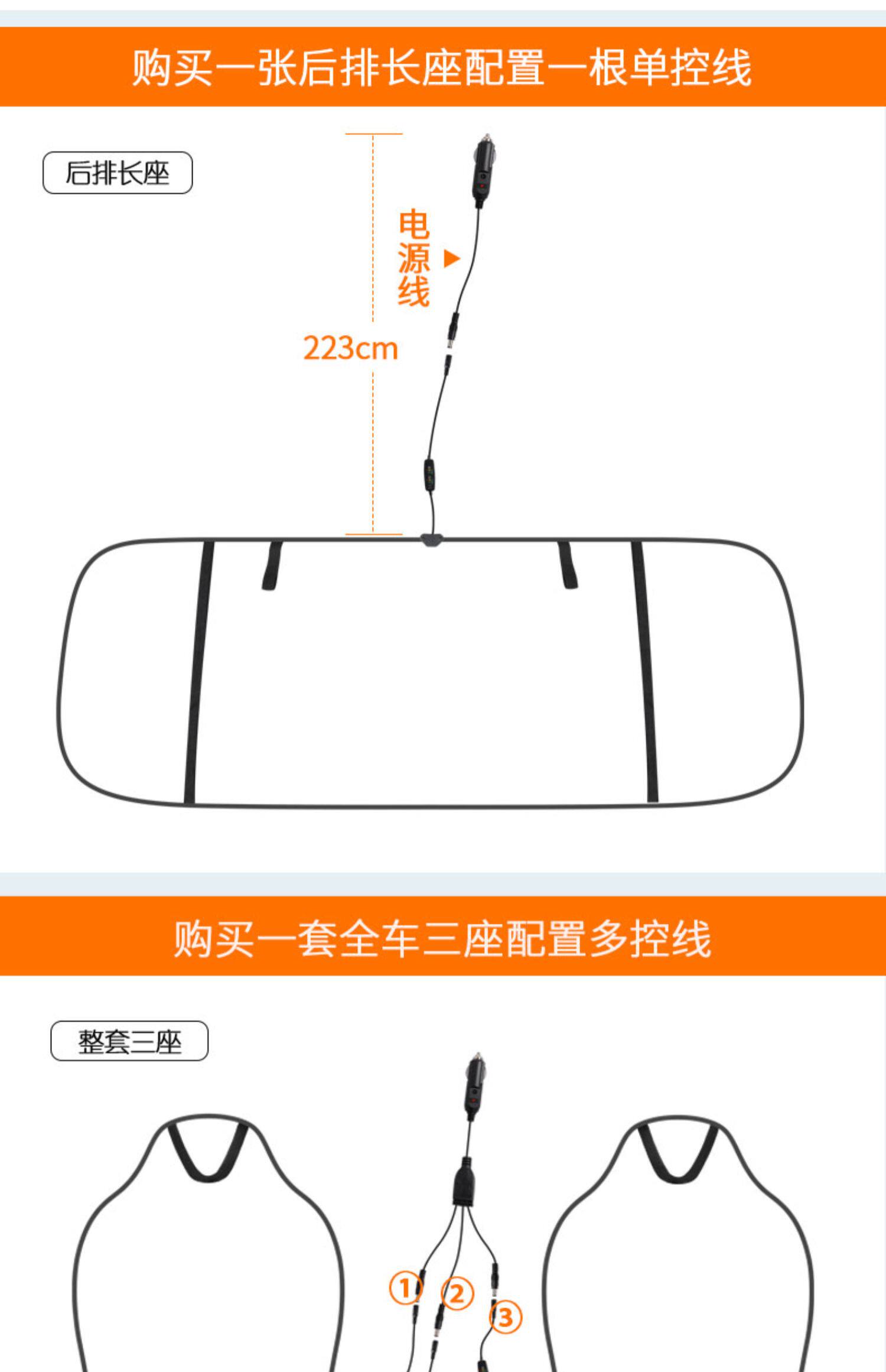 购买一张后排长座配置一根单控线

后排长座

电源线

223cm

购买一套全车三座配置多控线

整套三座

①
②
③