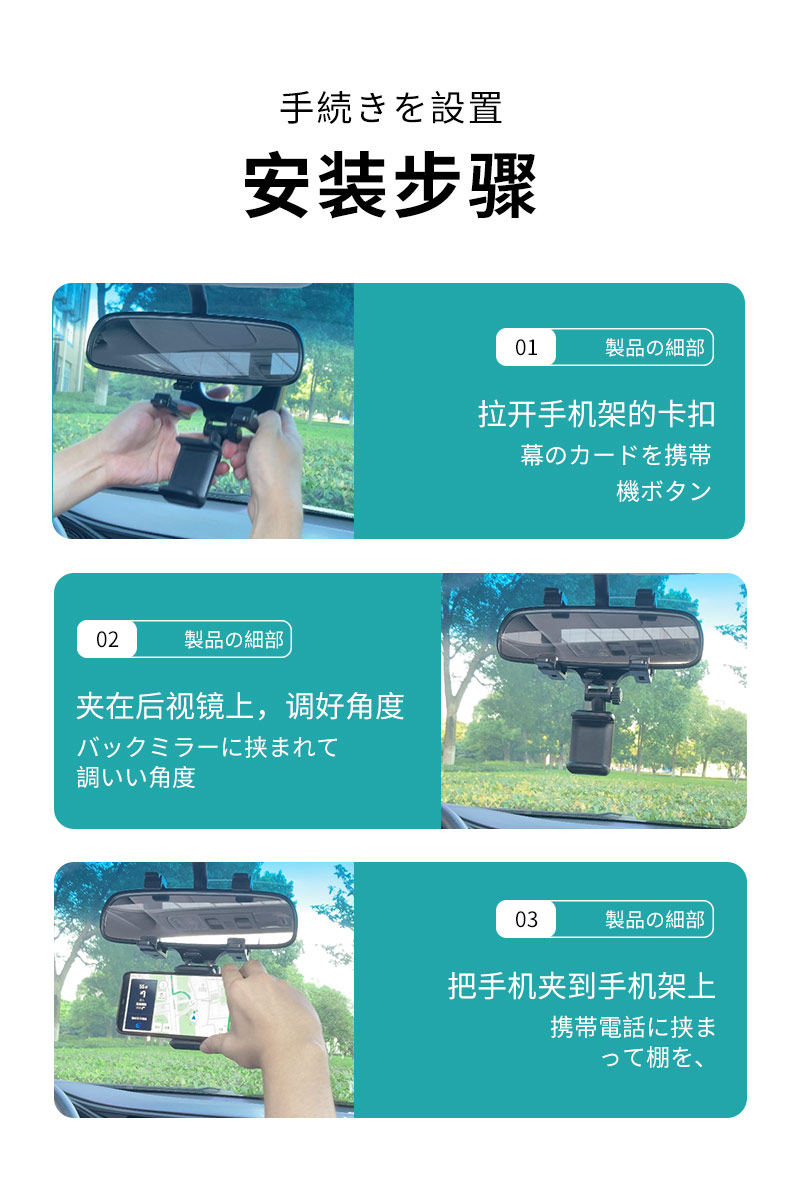 手続きを設置

安装步骤

01 製品の細部

拉开手机架的卡扣

幕のカードを携帯機ボタン

02 製品の細部

夹在后视镜上，调好角度

バックミラーに挟まれて調いい角度

03 製品の細部

把手机夹到手机架上

携帯電話に挟まって棚を、