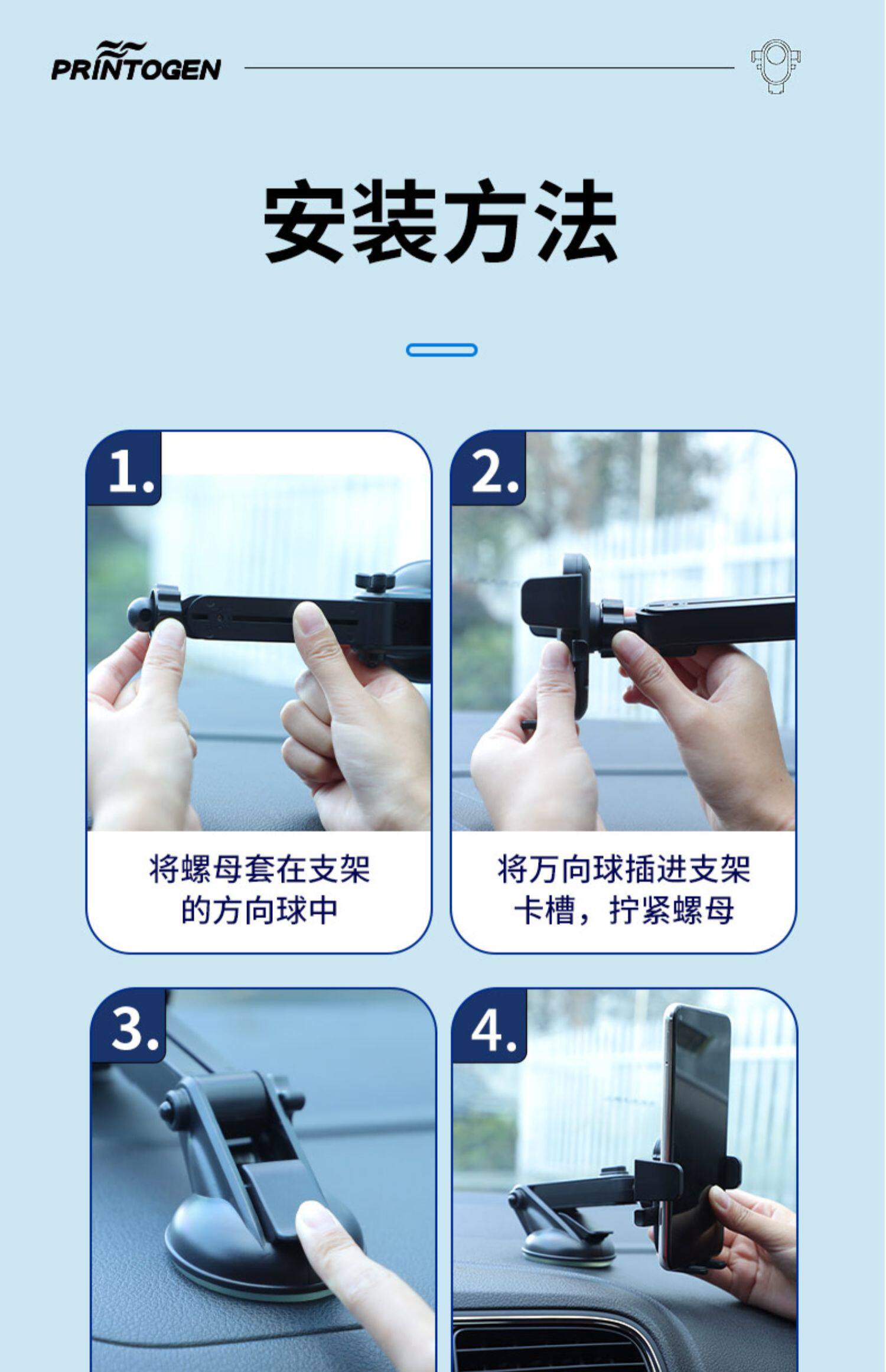 PRINTOGEN

安装方法

1.

将螺母套在支架的方向球中

2.

将万向球插进支架卡槽，拧紧螺母

3.

4.