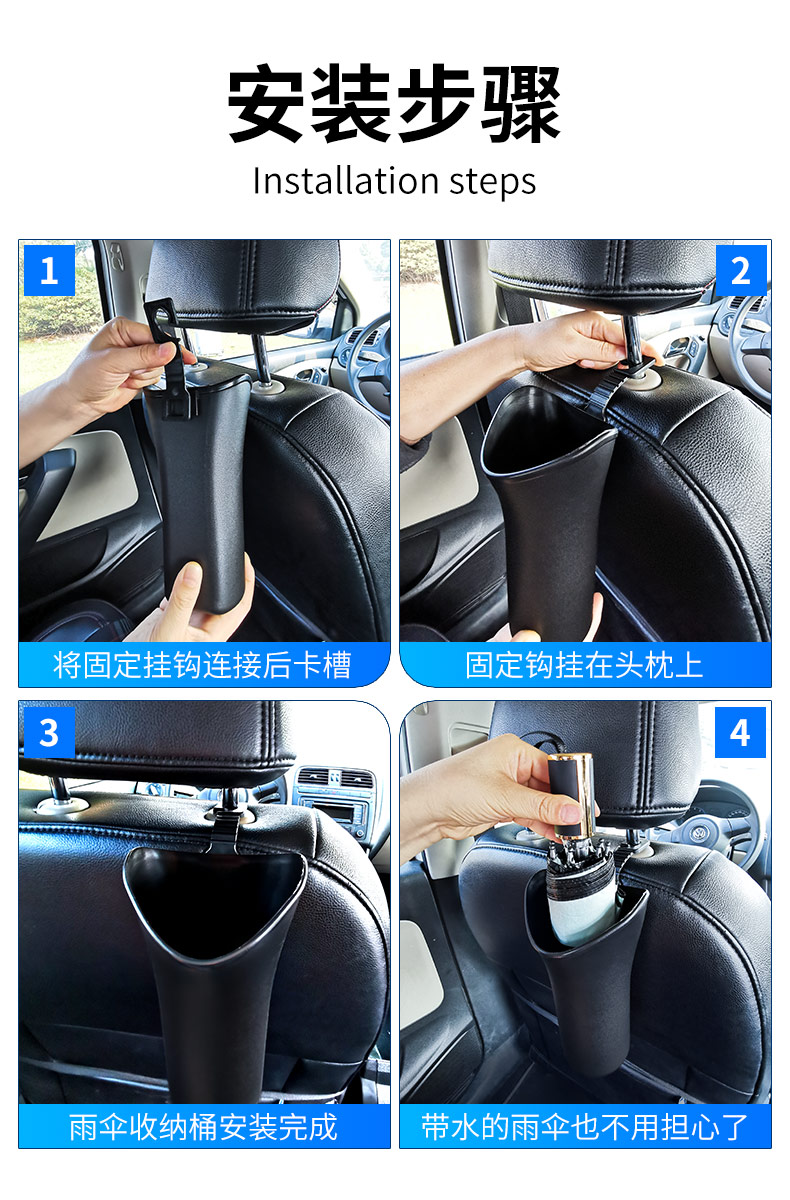 安装步骤
Installation steps

1
将固定挂钩连接后卡槽

2
固定钩挂在头枕上

3
雨伞收纳桶安装完成

4
带水的雨伞也不用担心了