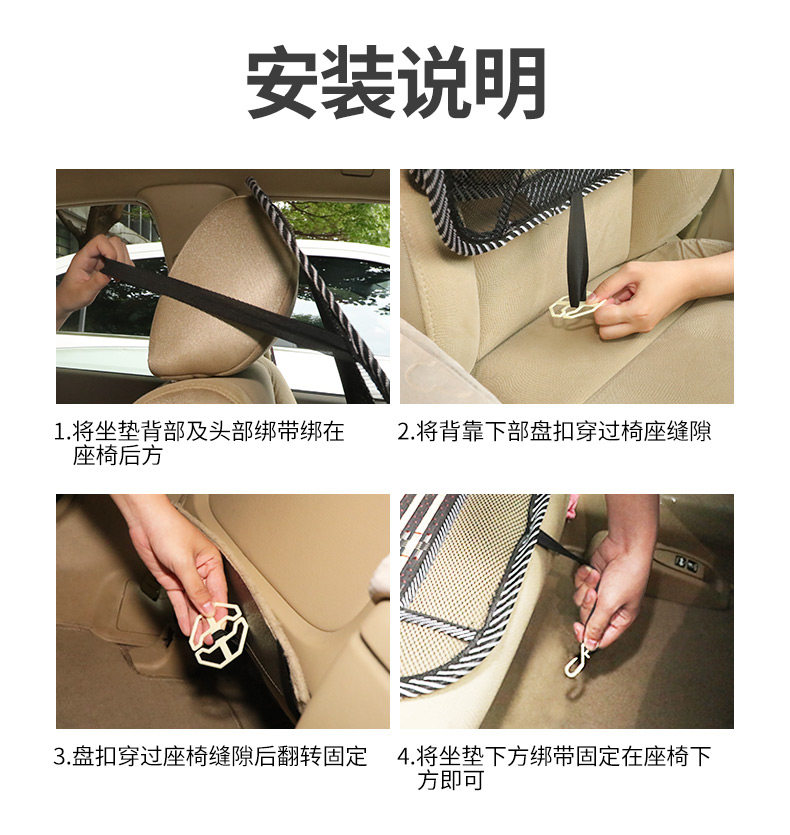 安装说明

1.将坐垫背部及头部绑带绑在座椅后方

2.将背靠下部盘扣穿过椅座缝隙

3.盘扣穿过座椅缝隙后翻转固定

4.将坐垫下方绑带固定在座椅下方即可