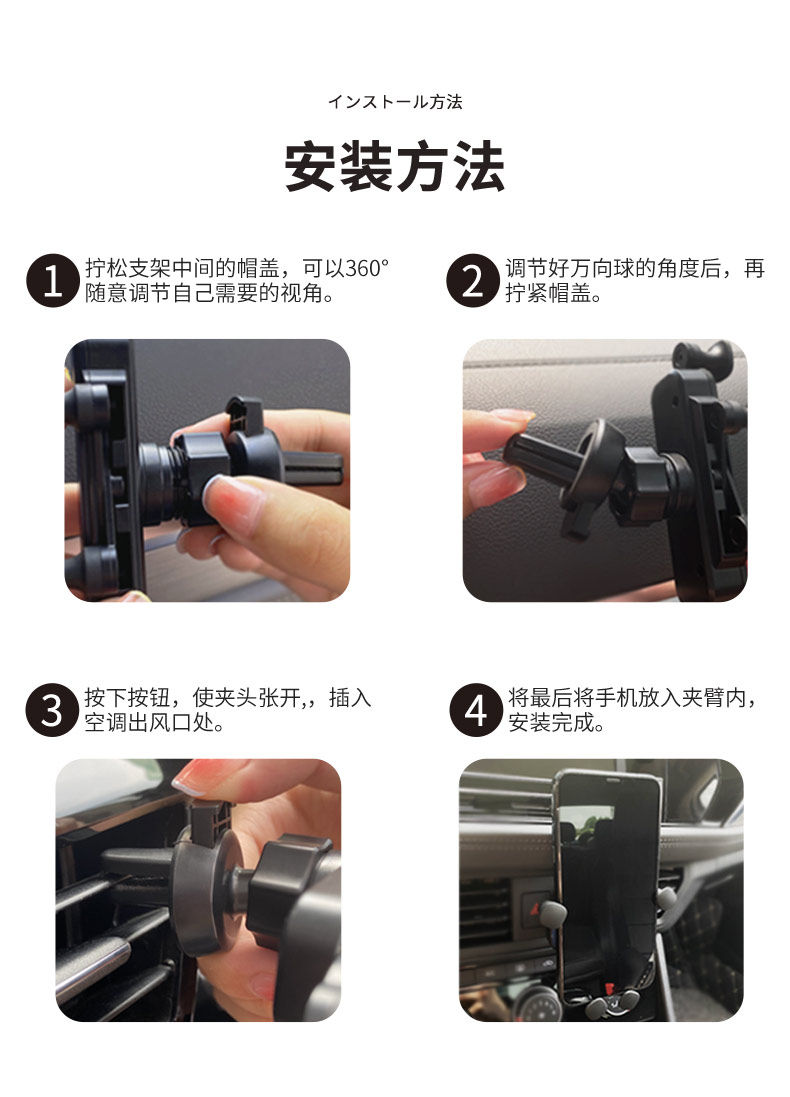 インストール方法

安装方法

1 拧松支架中间的帽盖，可以360°随意调节自己需要的视角。

2 调节好万向球的角度后，再拧紧帽盖。

3 按下按钮，使夹头张开,，插入空调出风口处。

4 将最后将手机放入夹臂内，安装完成。