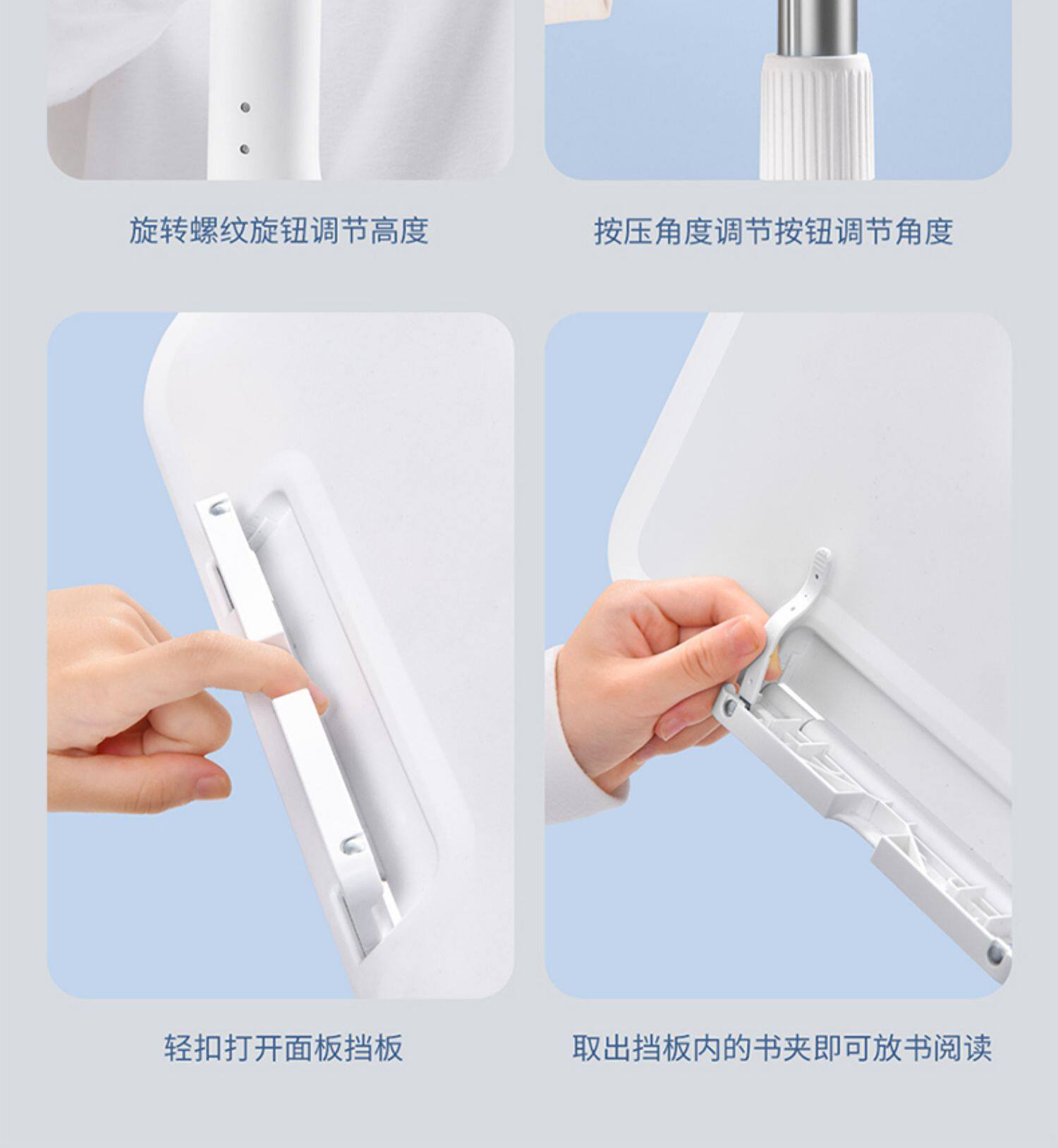 旋转螺纹旋钮调节高度

按压角度调节按钮调节角度

轻扣打开面板挡板

取出挡板内的书夹即可放书阅读