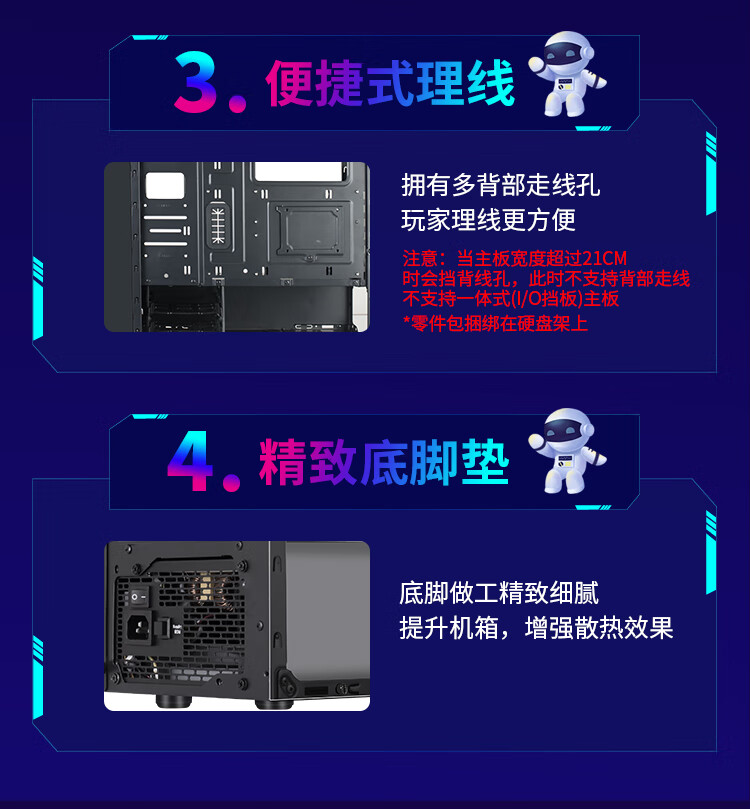 3. 便捷式理线

拥有多背部走线孔
玩家理线更方便

注意：当主板宽度超过21CM
时会挡背线孔，此时不支持背部走线
不支持一体式(I/O挡板)主板
*零件包捆绑在硬盘架上

4. 精致底脚垫

底脚做工精致细腻
提升机箱，增强散热效果