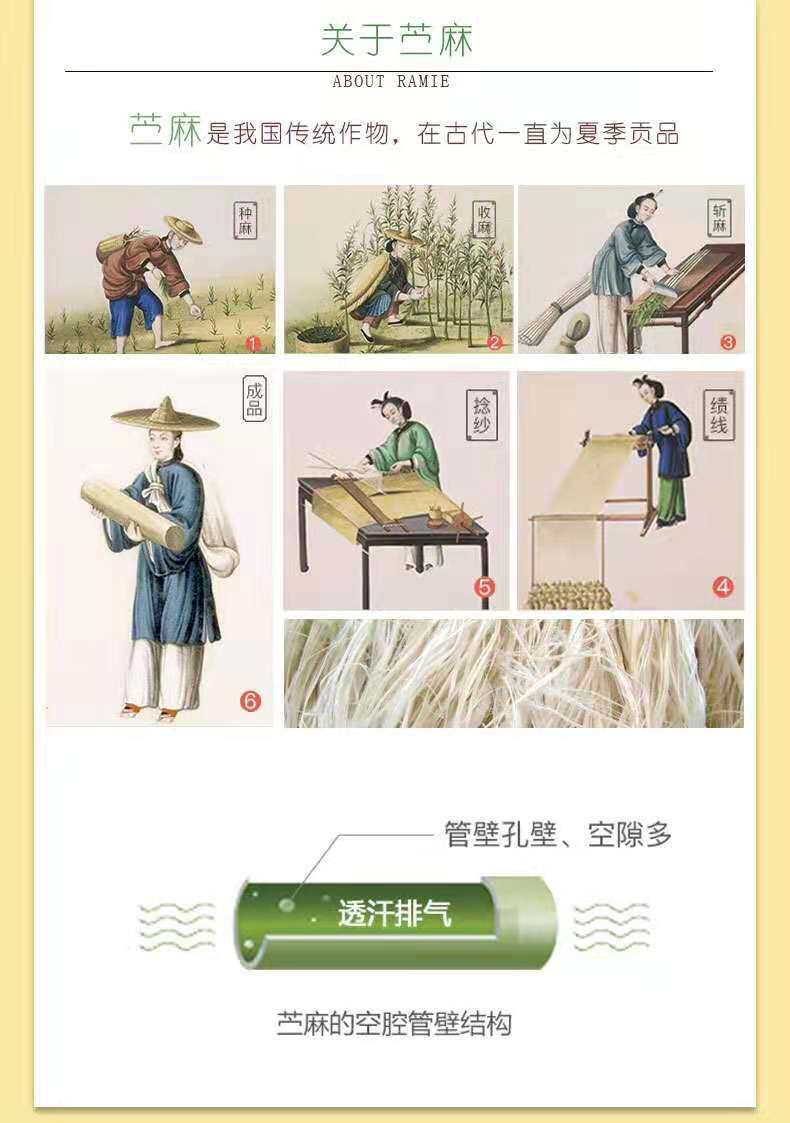 关于苎麻

ABOUT RAMIE

苎麻是我国传统作物，在古代一直为夏季贡品

种麻 1

收麻 2

斩麻 3

成品 6

捻纱 5

绩线 4

管壁孔壁、空隙多

透汗排气

苎麻的空腔管壁结构