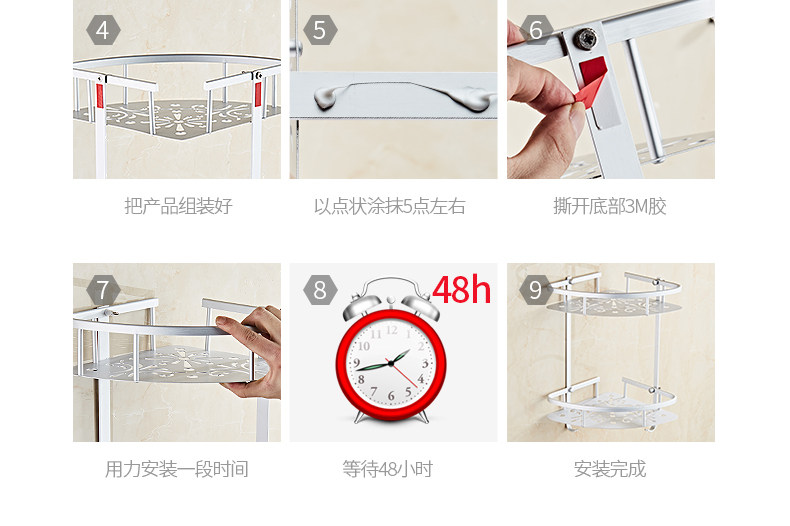 4

把产品组装好

5

以点状涂抹5点左右

6

撕开底部3M胶

7

用力安装一段时间

8

48h

12 1 2 3 4 5 6 7 8 9 10 11

等待48小时

9

安装完成