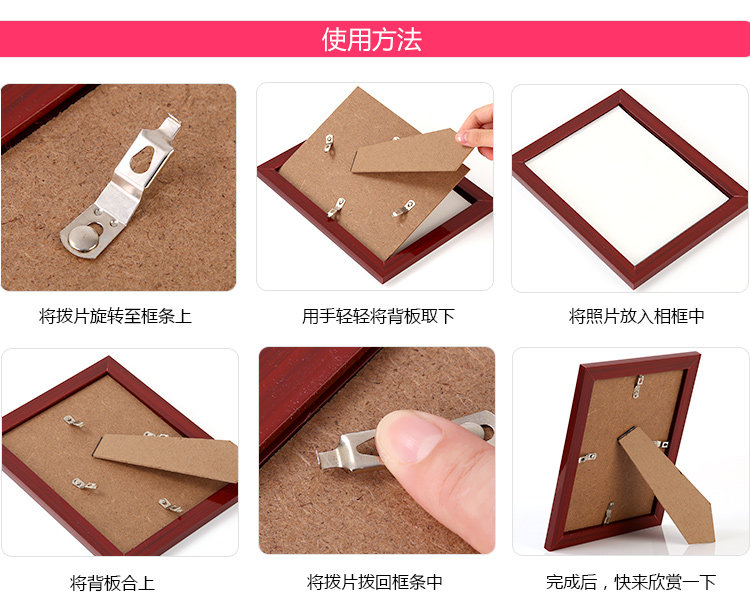 使用方法

将拨片旋转至框条上

用手轻轻将背板取下

将照片放入相框中

将背板合上

将拨片拨回框条中

完成后，快来欣赏一下