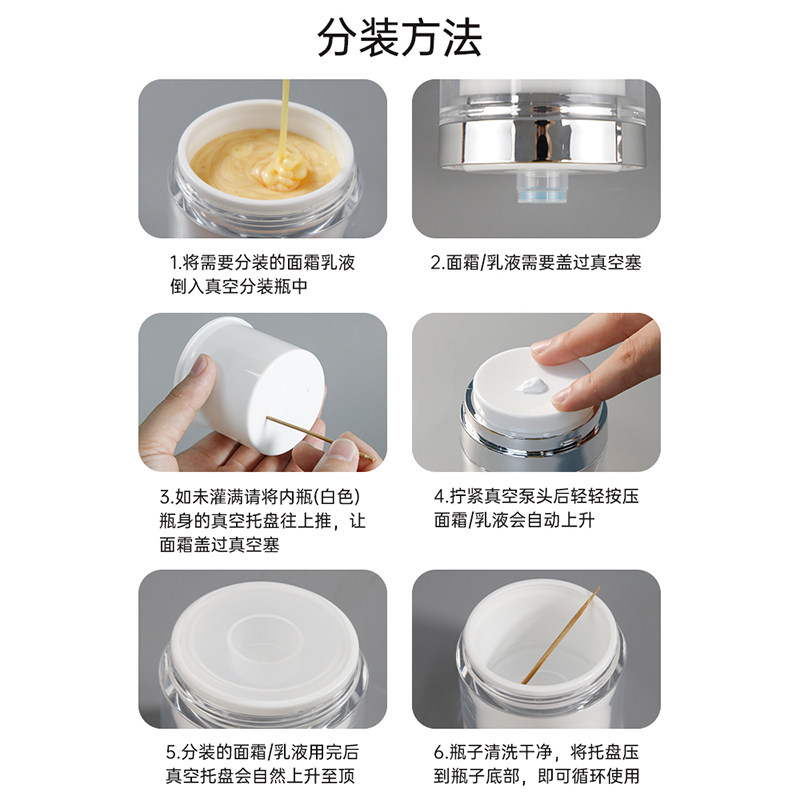 分装方法

1.将需要分装的面霜乳液倒入真空分装瓶中

2.面霜/乳液需要盖过真空塞

3.如未灌满请将内瓶(白色)瓶身的真空托盘往上推，让面霜盖过真空塞

4.拧紧真空泵头后轻轻按压面霜/乳液会自动上升

5.分装的面霜/乳液用完后真空托盘会自然上升至顶

6.瓶子清洗干净，将托盘压到瓶子底部，即可循环使用