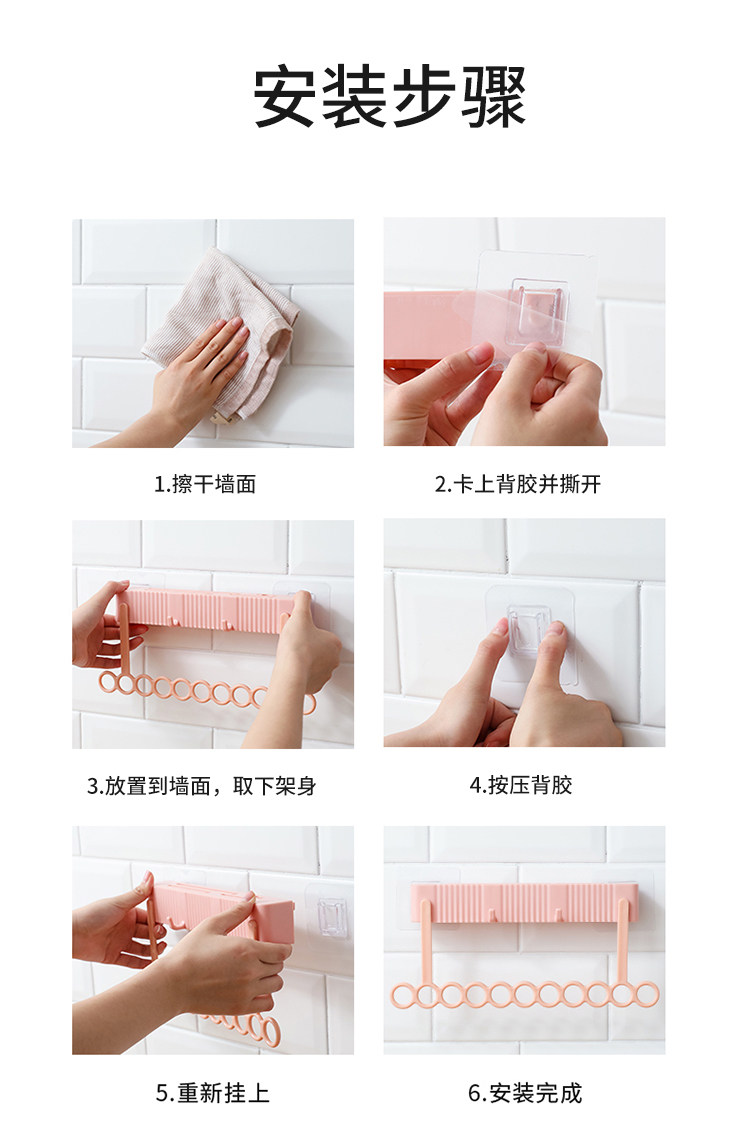 安装步骤

1.擦干墙面

2.卡上背胶并撕开

3.放置到墙面，取下架身

4.按压背胶

5.重新挂上

6.安装完成