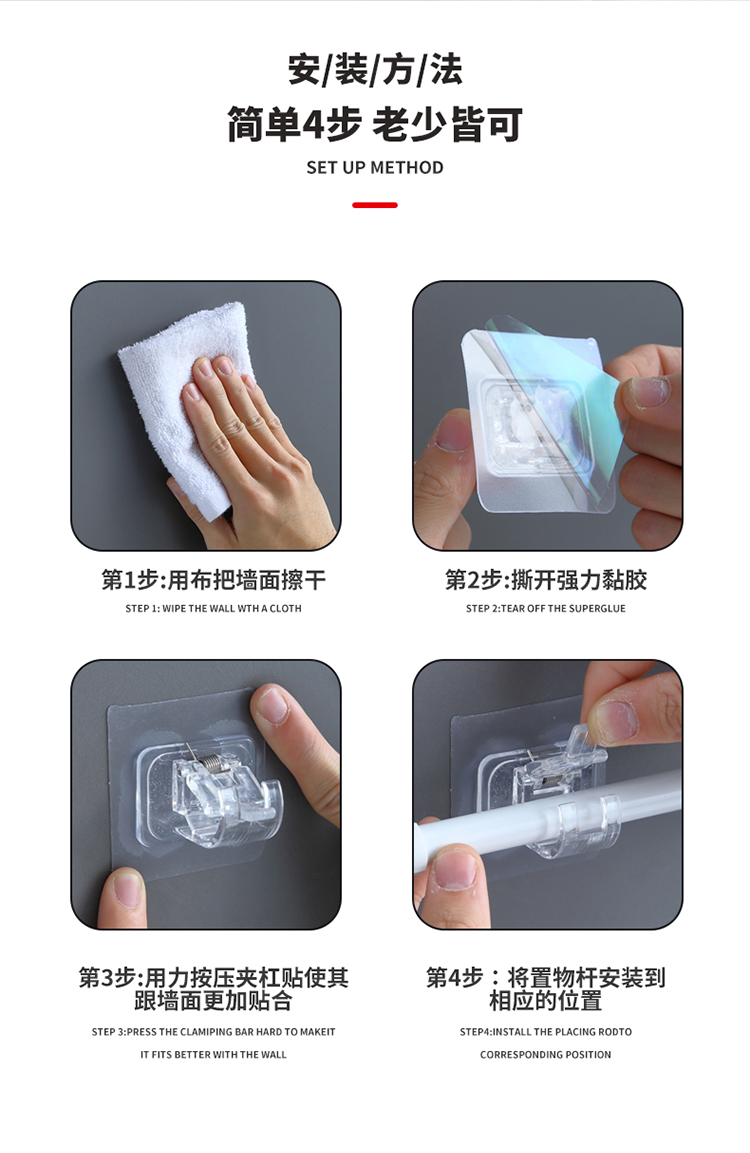 安/装/方/法
简单4步 老少皆可
SET UP METHOD

第1步:用布把墙面擦干
STEP 1: WIPE THE WALL WTH A CLOTH

第2步:撕开强力黏胶
STEP 2:TEAR OFF THE SUPERGLUE

第3步:用力按压夹杠贴使其跟墙面更加贴合
STEP 3:PRESS THE CLAMIPING BAR HARD TO MAKEIT IT FITS BETTER WITH THE WALL

第4步：将置物杆安装到相应的位置
STEP4:INSTALL THE PLACING RODTO CORRESPONDING POSITION