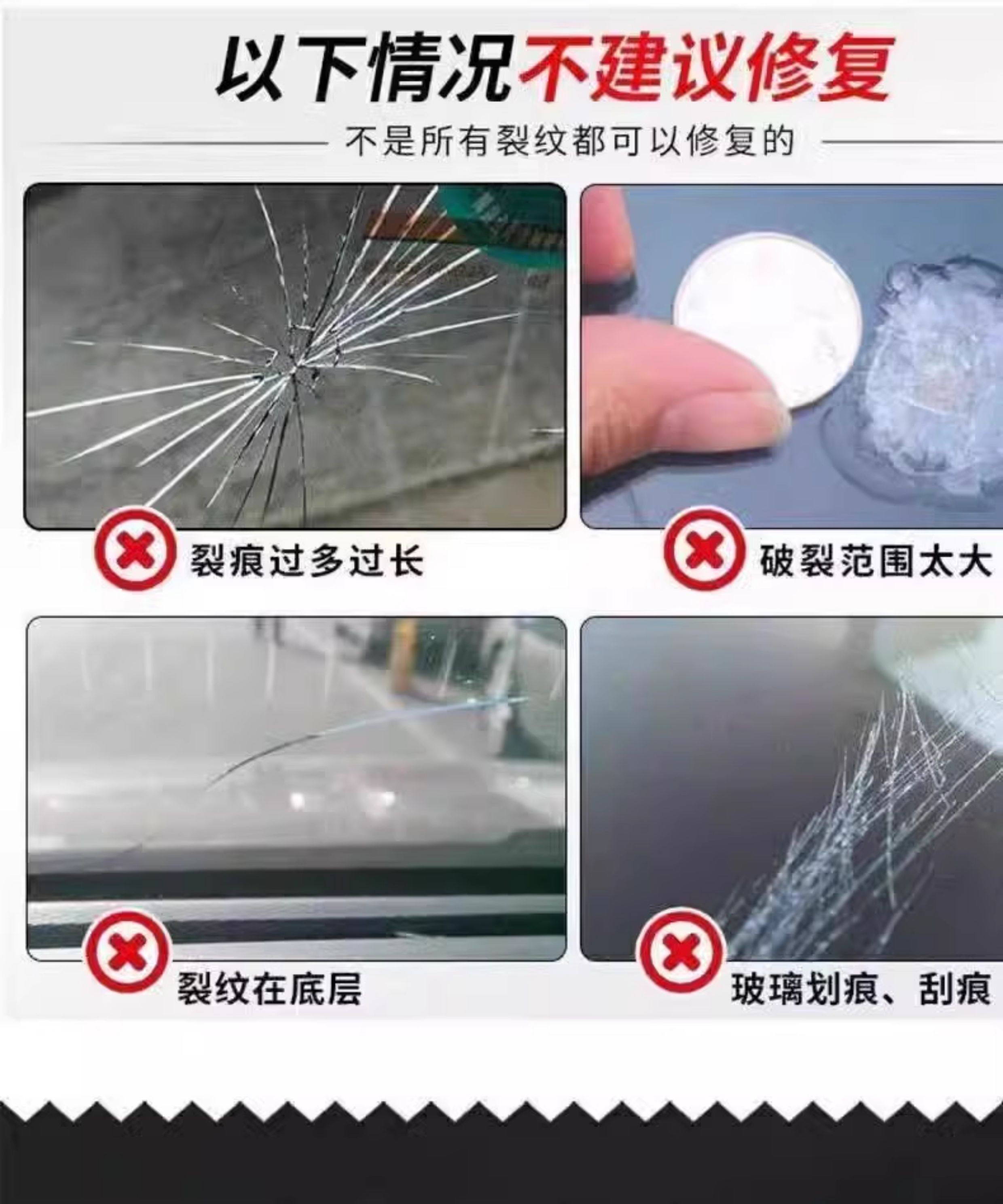 以下情况不建议修复

不是所有裂纹都可以修复的

裂痕过多过长

破裂范围太大

裂纹在底层

玻璃划痕、刮痕