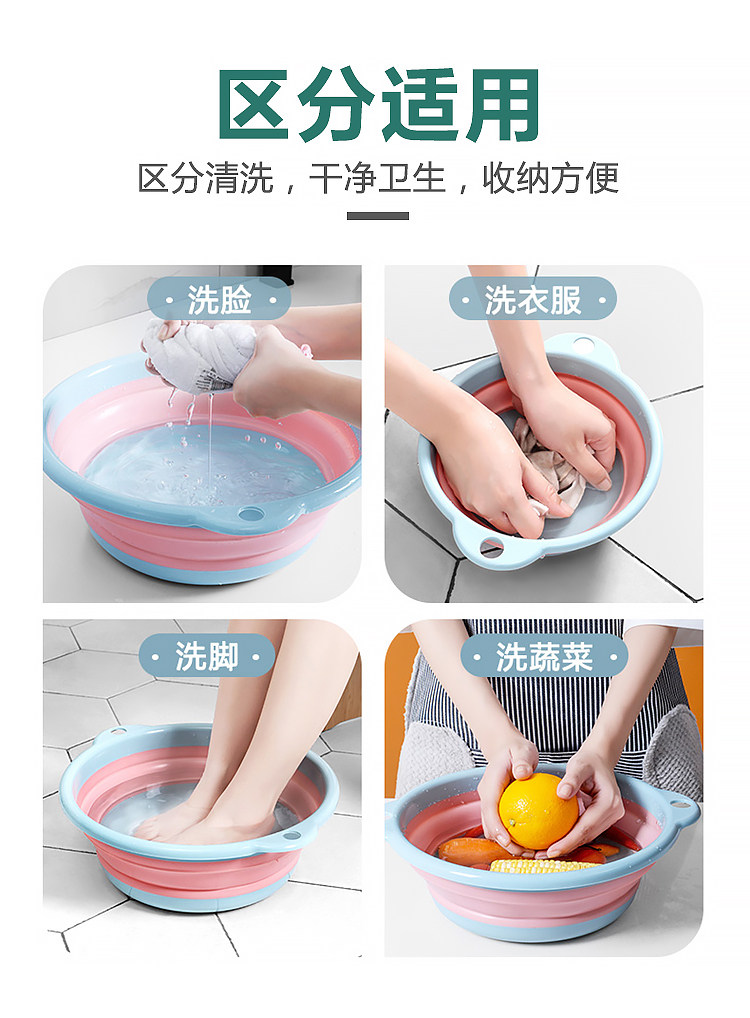 区分适用

区分清洗，干净卫生，收纳方便

· 洗脸 ·

· 洗衣服 ·

· 洗脚 ·

· 洗蔬菜 ·