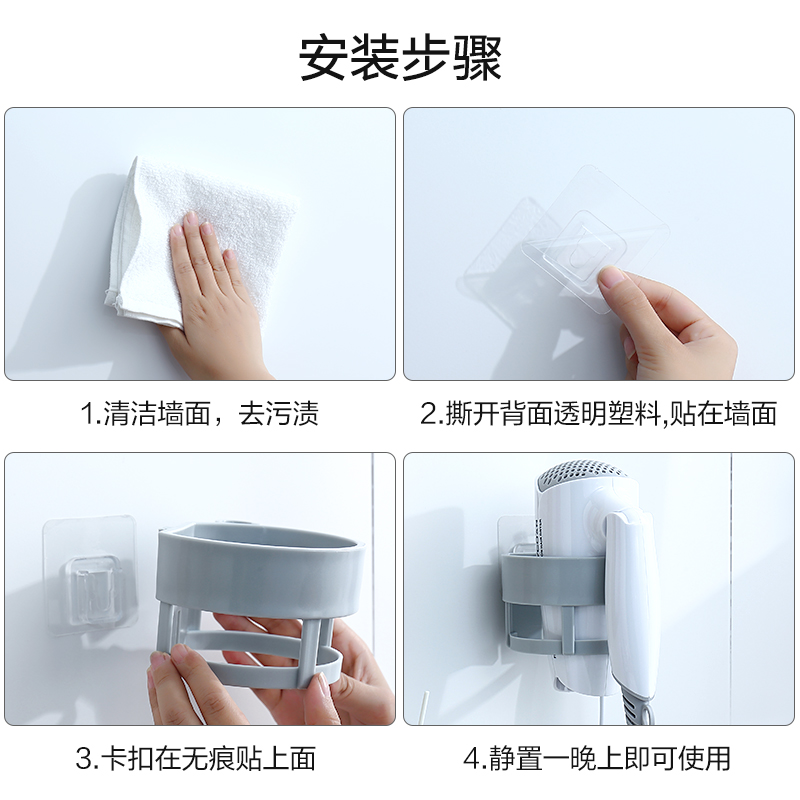 安装步骤

1.清洁墙面，去污渍

2.撕开背面透明塑料,贴在墙面

3.卡扣在无痕贴上面

4.静置一晚上即可使用