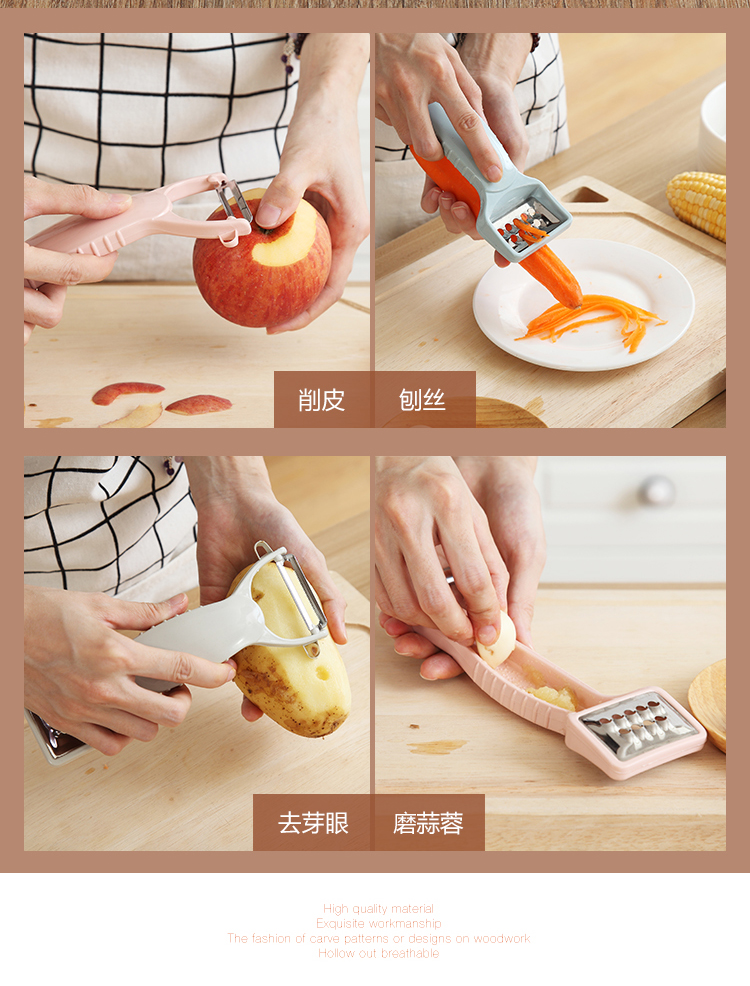 削皮

刨丝

去芽眼

磨蒜蓉

High quality material
Exquisite workmanship
The fashion of carve patterns or designs on woodwork
Hollow out breathable