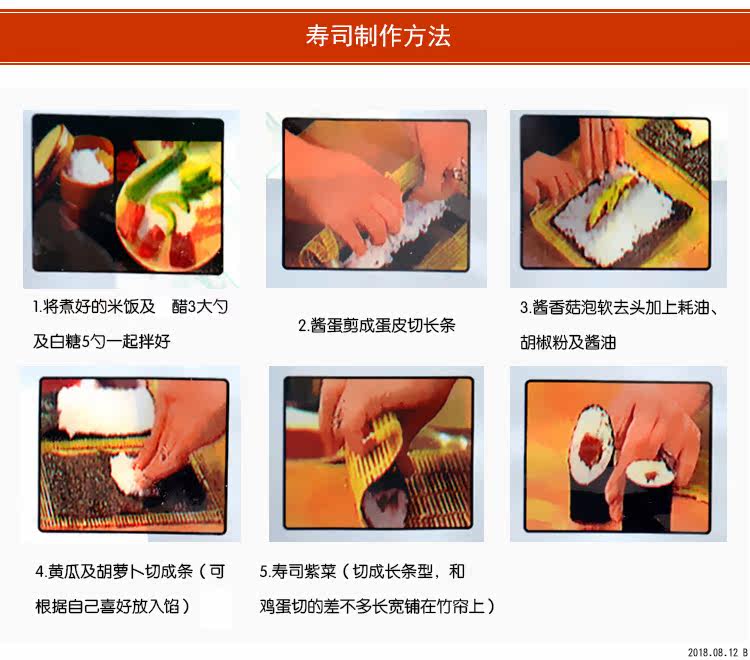 寿司制作方法

1.将煮好的米饭及 醋3大勺及白糖5勺一起拌好

2.酱蛋剪成蛋皮切长条

3.酱香菇泡软去头加上耗油、胡椒粉及酱油

4.黄瓜及胡萝卜切成条（可根据自己喜好放入馅）

5.寿司紫菜（切成长条型，和鸡蛋切的差不多长宽铺在竹帘上）

2018.08.12 B