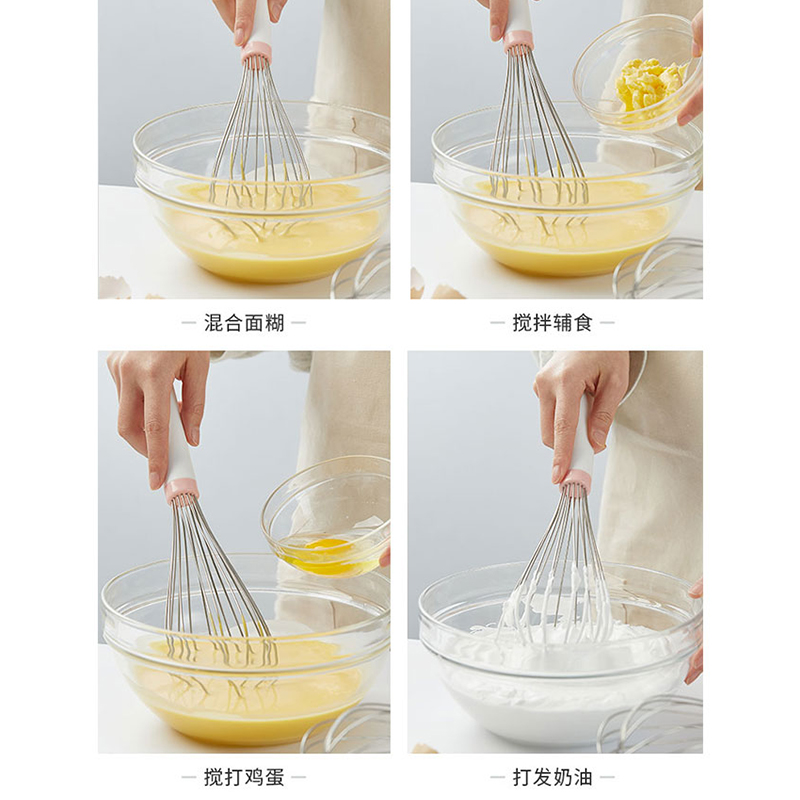 — 混合面糊 —

— 搅拌辅食 —

— 搅打鸡蛋 —

— 打发奶油 —