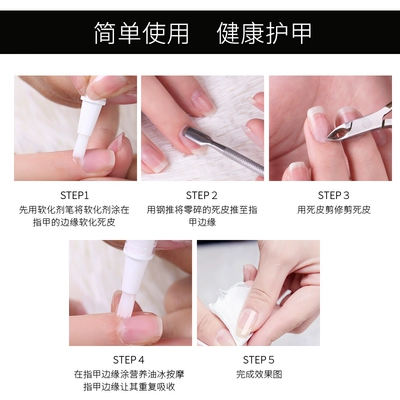 简单使用　健康护甲

STEP1
先用软化剂笔将软化剂涂在指甲的边缘软化死皮

STEP 2
用钢推将零碎的死皮推至指甲边缘

STEP 3
用死皮剪修剪死皮

STEP 4
在指甲边缘涂营养油冰按摩指甲边缘让其重复吸收

STEP 5
完成效果图