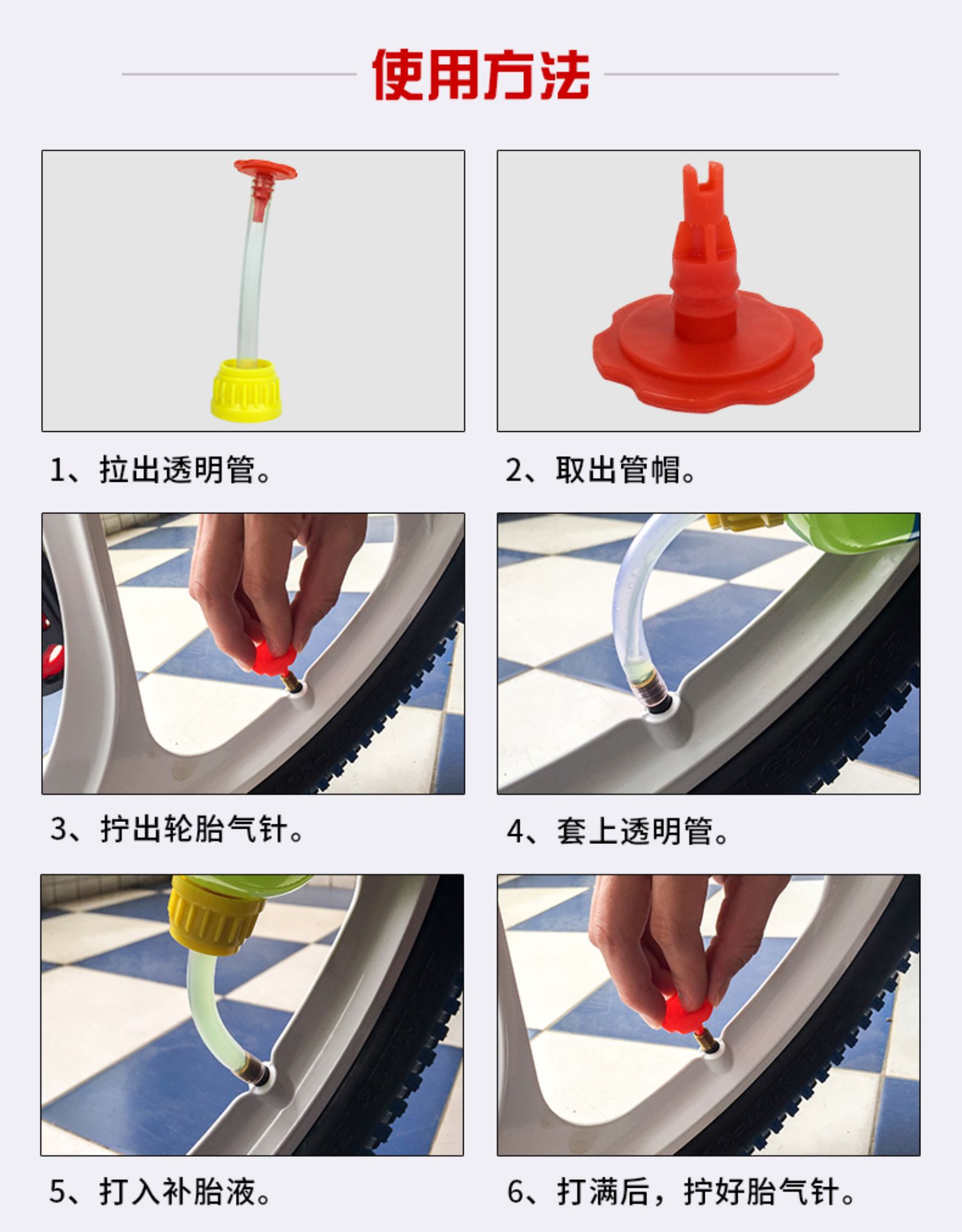 使用方法

1、拉出透明管。

2、取出管帽。

3、拧出轮胎气针。

4、套上透明管。

5、打入补胎液。

6、打满后，拧好胎气针。