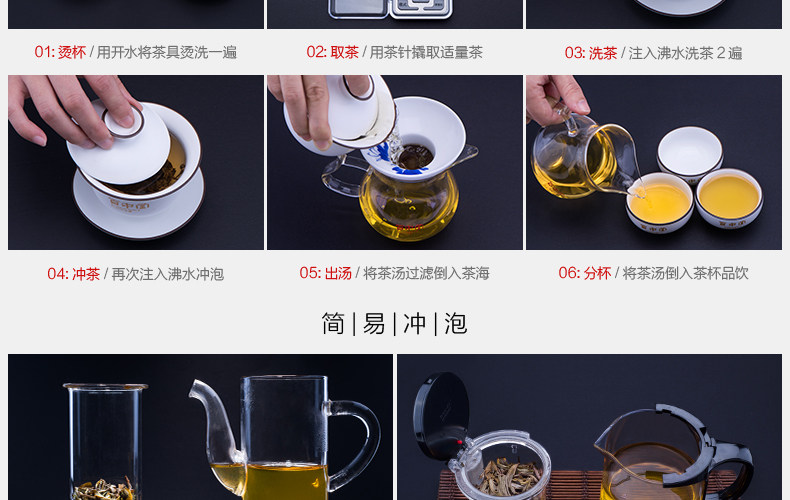 01: 烫杯 / 用开水将茶具烫洗一遍

02: 取茶 / 用茶针撬取适量茶

03: 洗茶 / 注入沸水洗茶 2 遍

04: 冲茶 / 再次注入沸水冲泡

05: 出汤 / 将茶汤过滤倒入茶海

06: 分杯 / 将茶汤倒入茶杯品饮

简 | 易 | 冲 | 泡