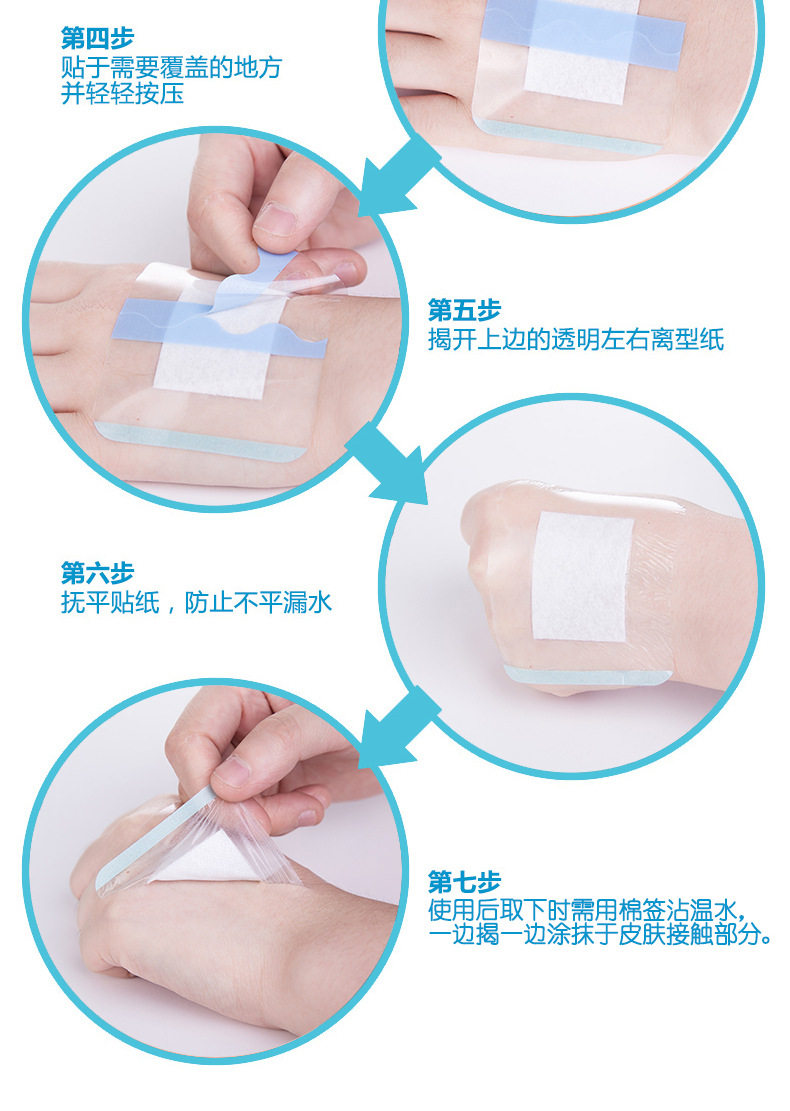 第四步
贴于需要覆盖的地方
并轻轻按压

第五步
揭开上边的透明左右离型纸

第六步
抚平贴纸，防止不平漏水

第七步
使用后取下时需用棉签沾温水，
一边揭一边涂抹于皮肤接触部分。