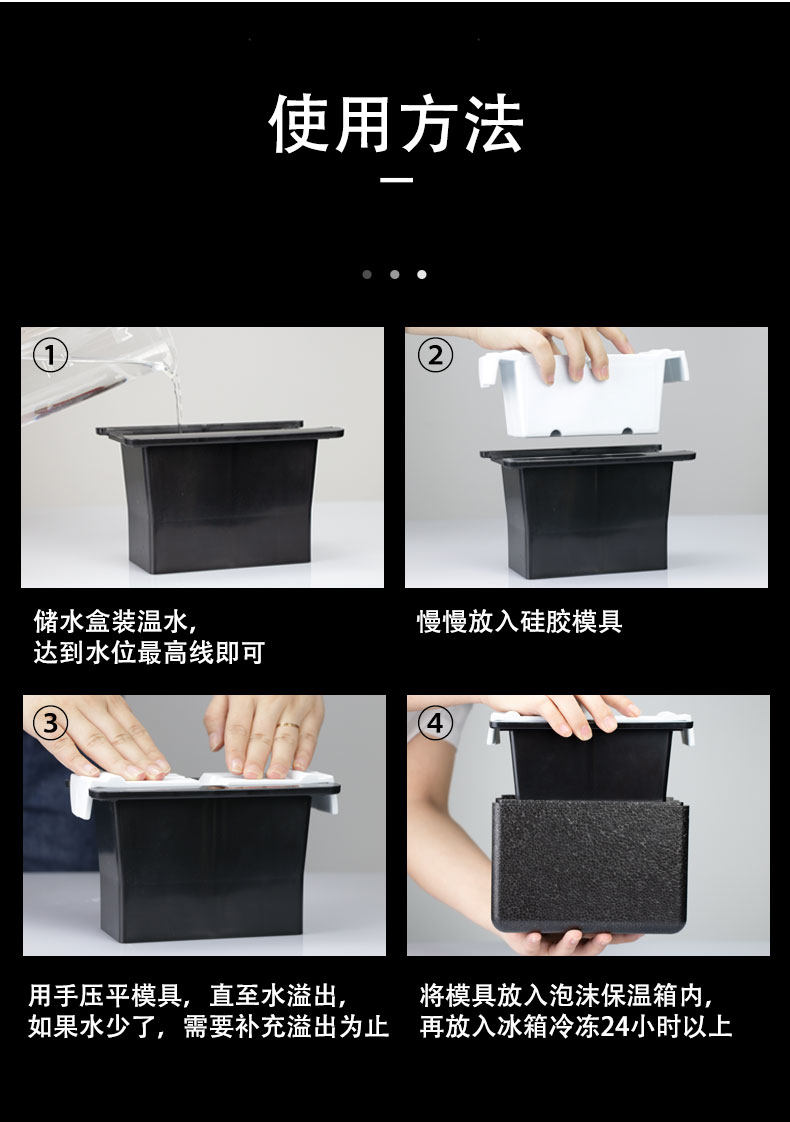 使用方法

①

储水盒装温水，
达到水位最高线即可

②

慢慢放入硅胶模具

③

用手压平模具，直至水溢出，
如果水少了，需要补充溢出为止

④

将模具放入泡沫保温箱内，
再放入冰箱冷冻24小时以上