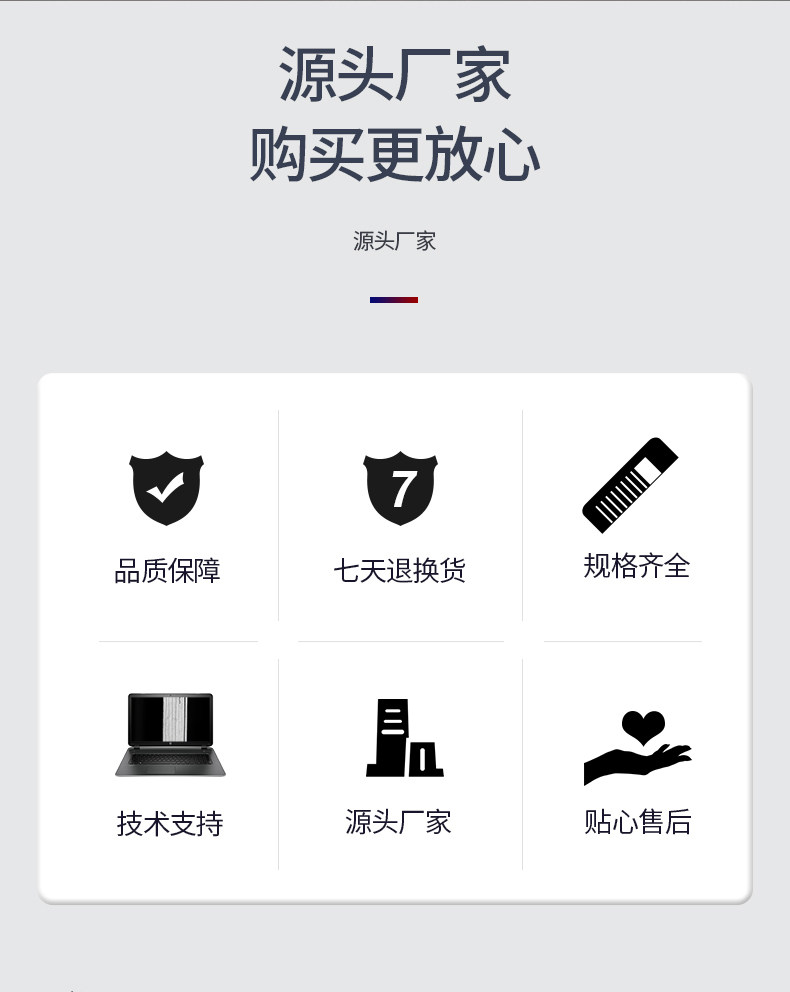 源头厂家
购买更放心

源头厂家

7

品质保障

七天退换货

规格齐全

技术支持

源头厂家

贴心售后