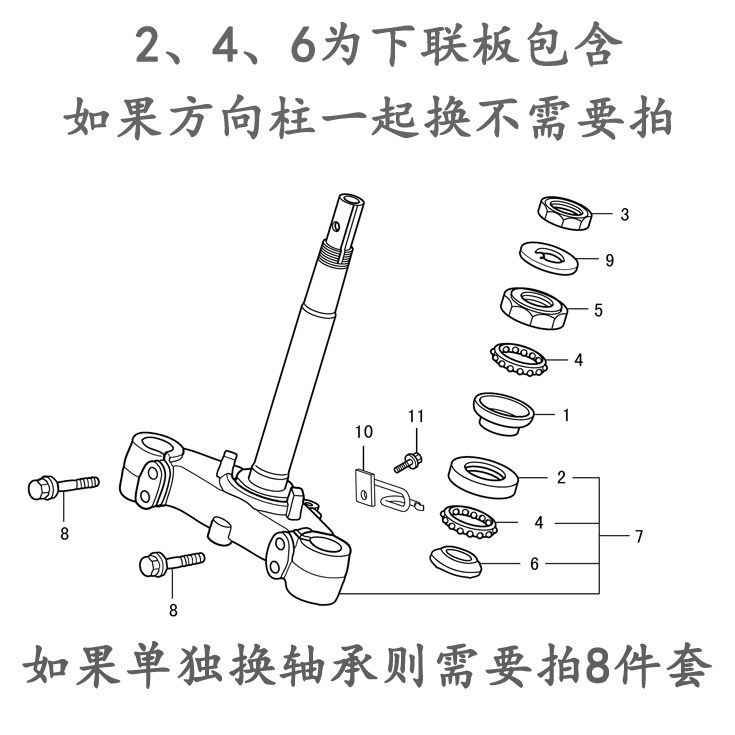 2、4、6为下联板包含
如果方向柱一起换不需要拍

3
9
5
4
1
11
10
2
4
7
6
8
8

如果单独换轴承则需要拍8件套