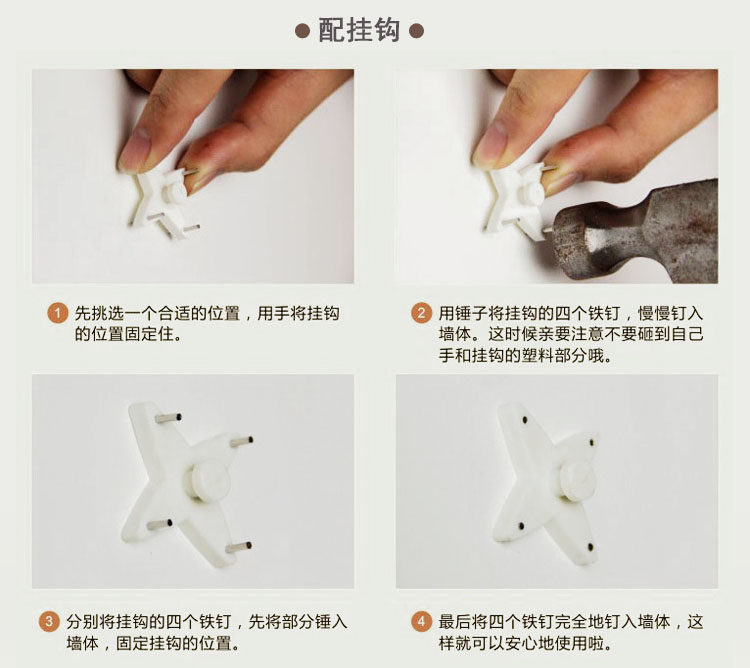 ● 配挂钩 ●

1 先挑选一个合适的位置，用手将挂钩的位置固定住。

2 用锤子将挂钩的四个铁钉，慢慢钉入墙体。这时候亲要注意不要砸到自己手和挂钩的塑料部分哦。

3 分别将挂钩的四个铁钉，先将部分锤入墙体，固定挂钩的位置。

4 最后将四个铁钉完全地钉入墙体，这样就可以安心地使用啦。