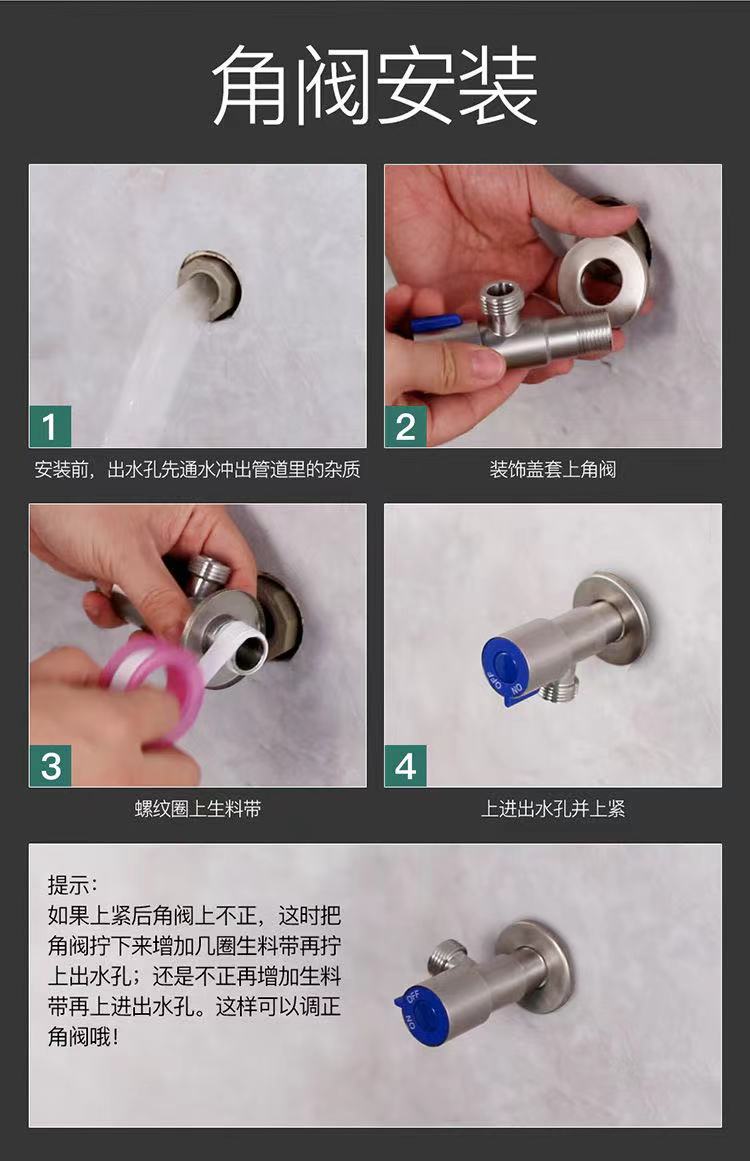 角阀安装

1
安装前，出水孔先通水冲出管道里的杂质

2
装饰盖套上角阀

3
螺纹圈上生料带

4
OFF ON
上进出水孔并上紧

提示：
如果上紧后角阀上不正，这时把角阀拧下来增加几圈生料带再拧上出水孔；还是不正再增加生料带再上进出水孔。这样可以调正角阀哦！

OFF ON