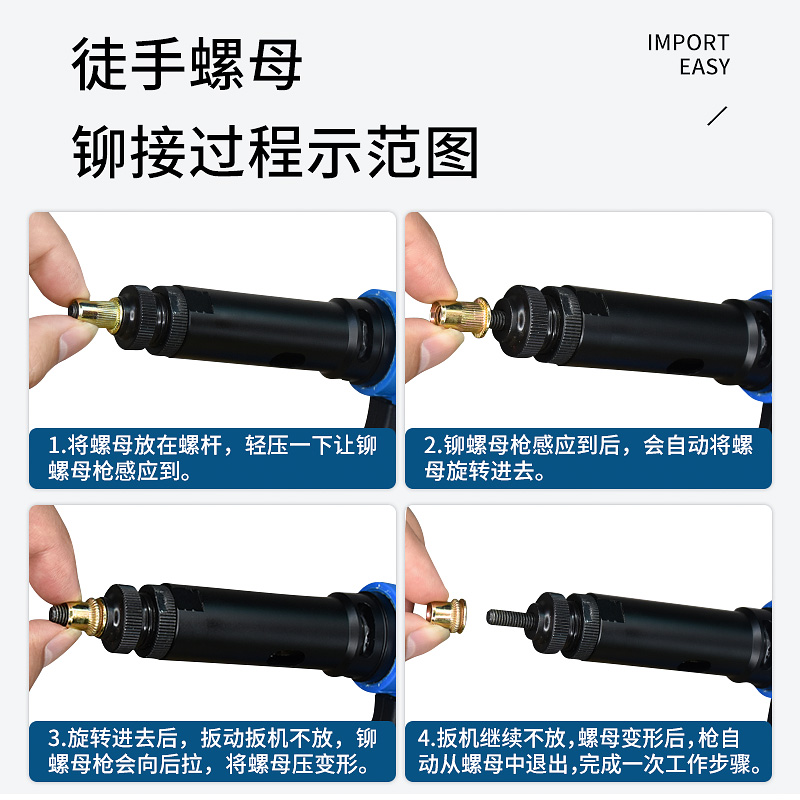 徒手螺母
铆接过程示范图

IMPORT
EASY

1.将螺母放在螺杆，轻压一下让铆螺母枪感应到。

2.铆螺母枪感应到后，会自动将螺母旋转进去。

3.旋转进去后，扳动扳机不放，铆螺母枪会向后拉，将螺母压变形。

4.扳机继续不放，螺母变形后，枪自动从螺母中退出，完成一次工作步骤。