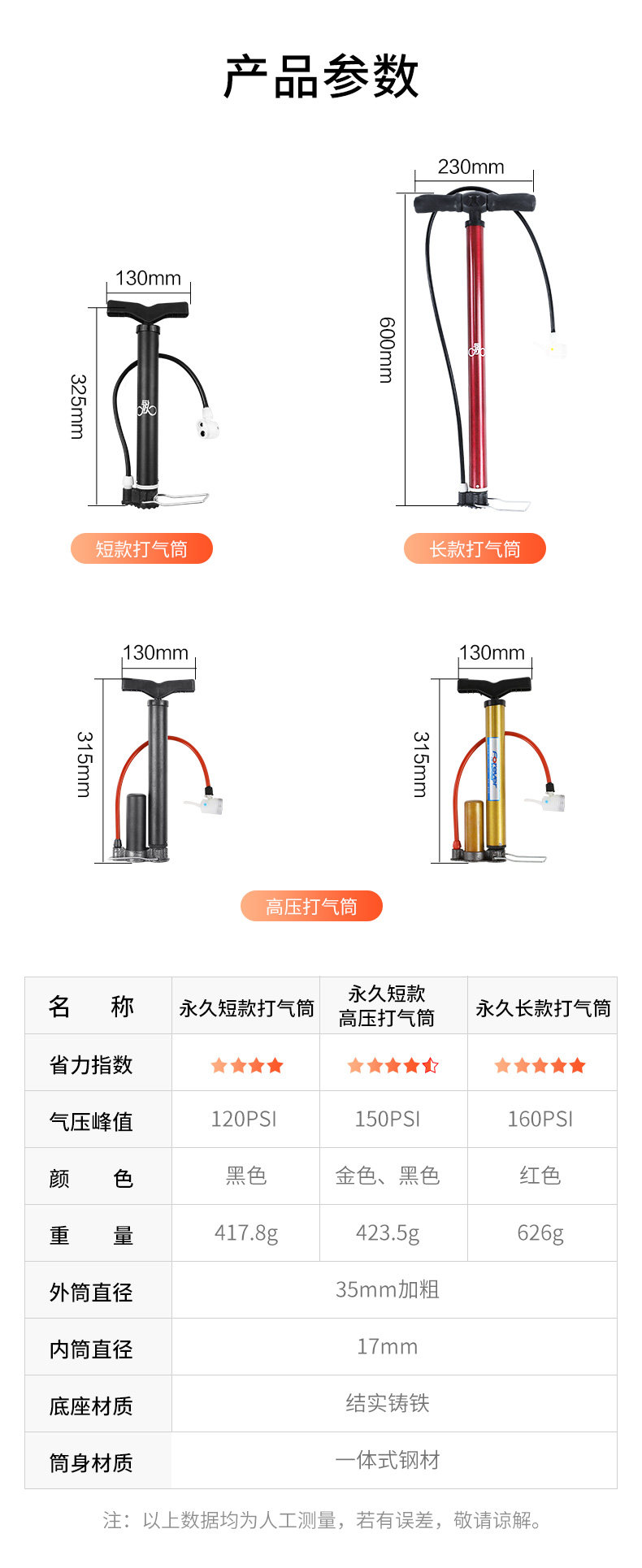 产品参数

130mm
325mm
短款打气筒

230mm
600mm
长款打气筒

130mm
315mm

130mm
315mm
Forever

高压打气筒

| 名　　称 | 永久短款打气筒 | 永久短款高压打气筒 | 永久长款打气筒 |
|---|---|---|---|
| 省力指数 | ★★★★ | ★★★★☆ | ★★★★★ |
| 气压峰值 | 120PSI | 150PSI | 160PSI |
| 颜　　色 | 黑色 | 金色、黑色 | 红色 |
| 重　　量 | 417.8g | 423.5g | 626g |
| 外筒直径 | 35mm加粗 | | |
| 内筒直径 | 17mm | | |
| 底座材质 | 结实铸铁 | | |
| 筒身材质 | 一体式钢材 | | |

注：以上数据均为人工测量，若有误差，敬请谅解。