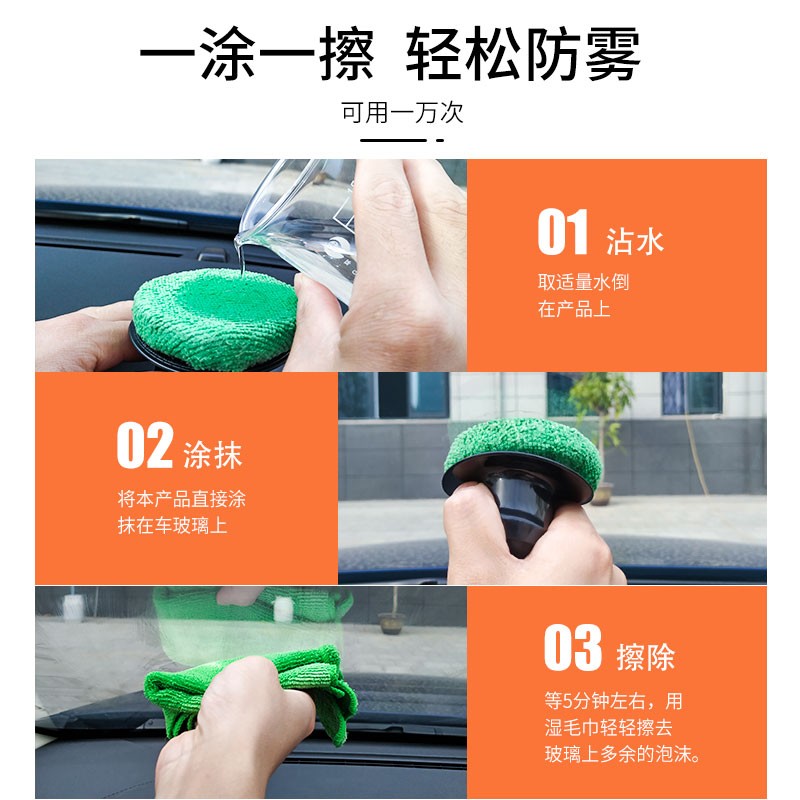 一涂一擦 轻松防雾

可用一万次

01 沾水

取适量水倒在产品上

02 涂抹

将本产品直接涂抹在车玻璃上

03 擦除

等5分钟左右，用湿毛巾轻轻擦去玻璃上多余的泡沫。