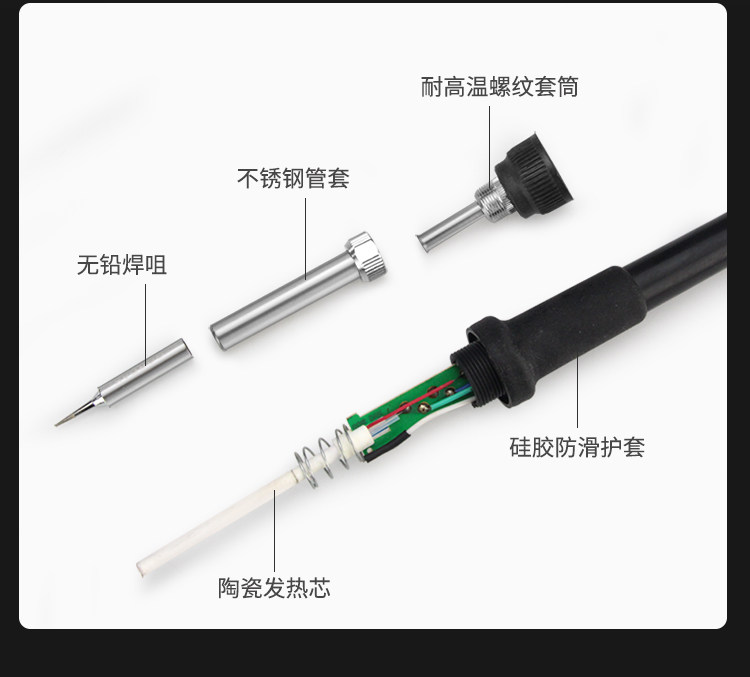 耐高温螺纹套筒

不锈钢管套

无铅焊咀

硅胶防滑护套

陶瓷发热芯