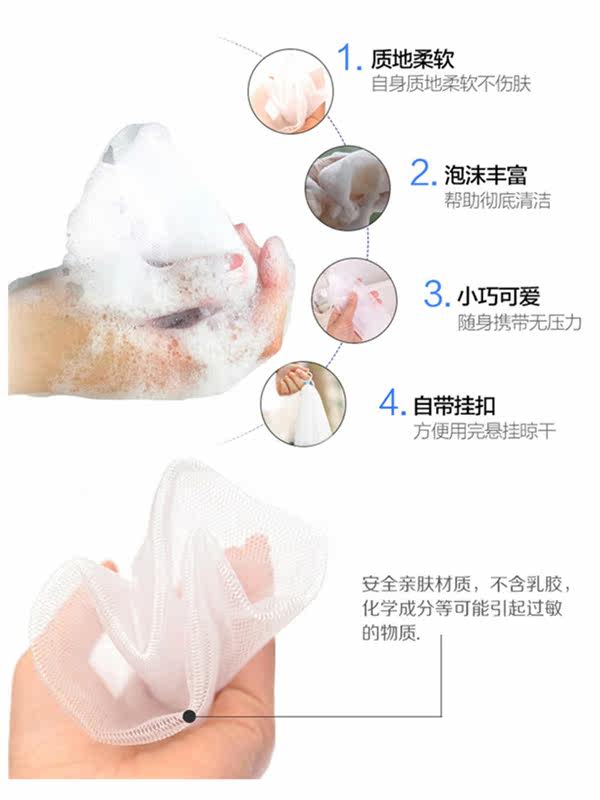 1. 质地柔软
自身质地柔软不伤肤

2. 泡沫丰富
帮助彻底清洁

3. 小巧可爱
随身携带无压力

4. 自带挂扣
方便用完悬挂晾干

安全亲肤材质，不含乳胶，化学成分等可能引起过敏的物质.