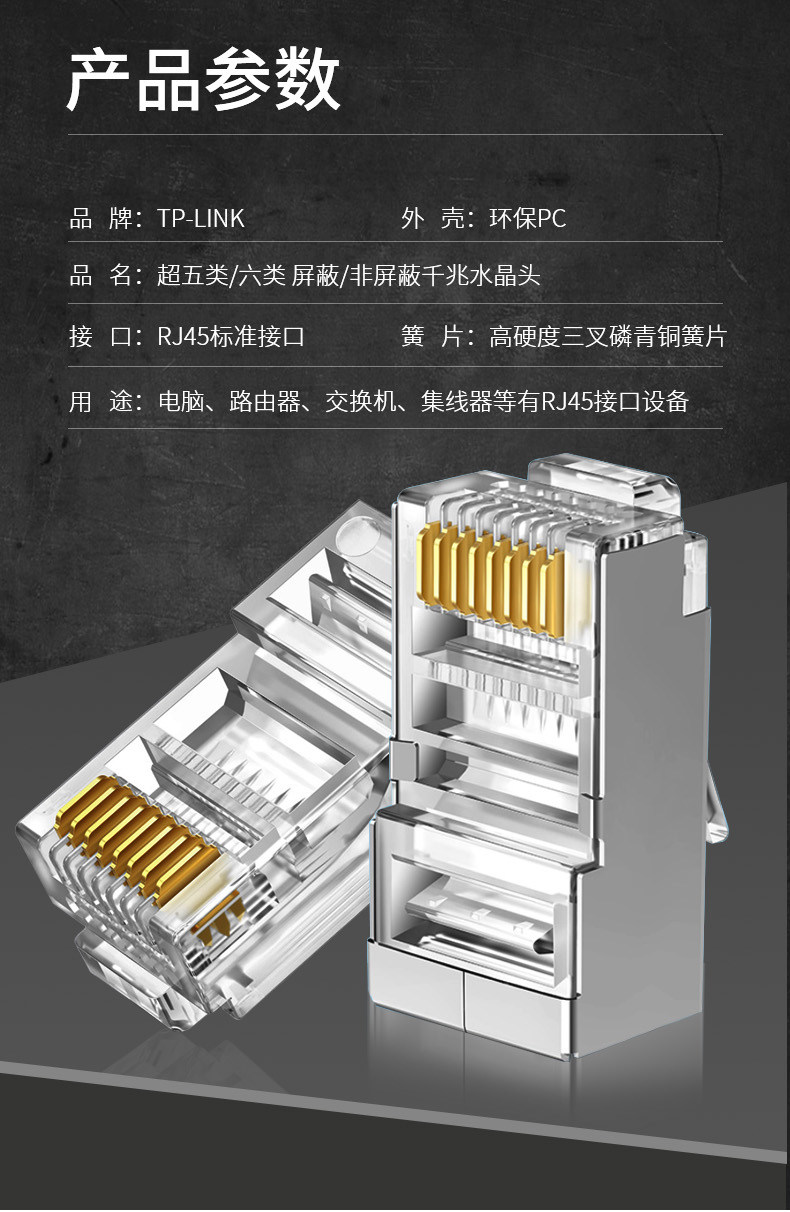 产品参数

品 牌：TP-LINK　　外 壳：环保PC

品 名：超五类/六类 屏蔽/非屏蔽千兆水晶头

接 口：RJ45标准接口　　簧 片：高硬度三叉磷青铜簧片

用 途：电脑、路由器、交换机、集线器等有RJ45接口设备